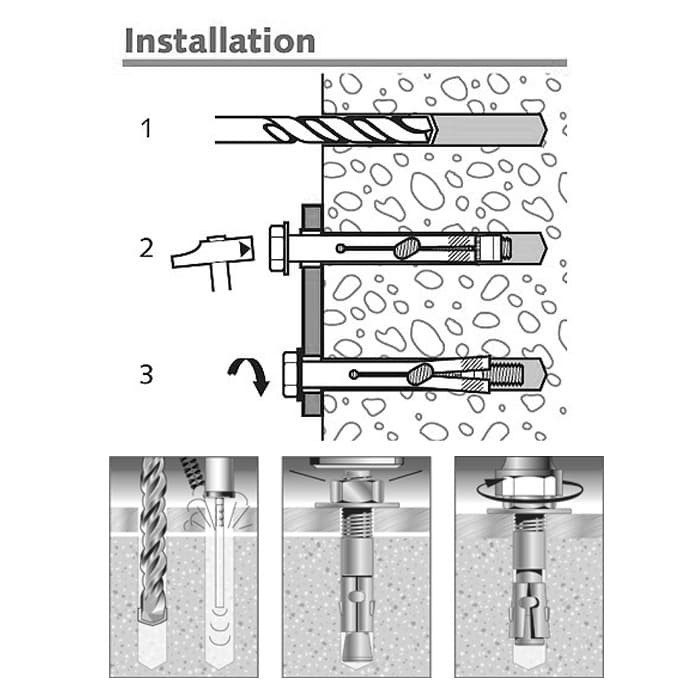 Installation

1

2

3