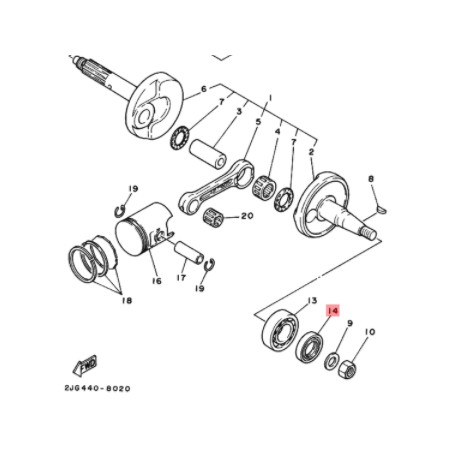 6
7
3
1
5
4
7
2
8
19
20
16
17
19
18
13
14
9
10
FWD
2JG440-8020