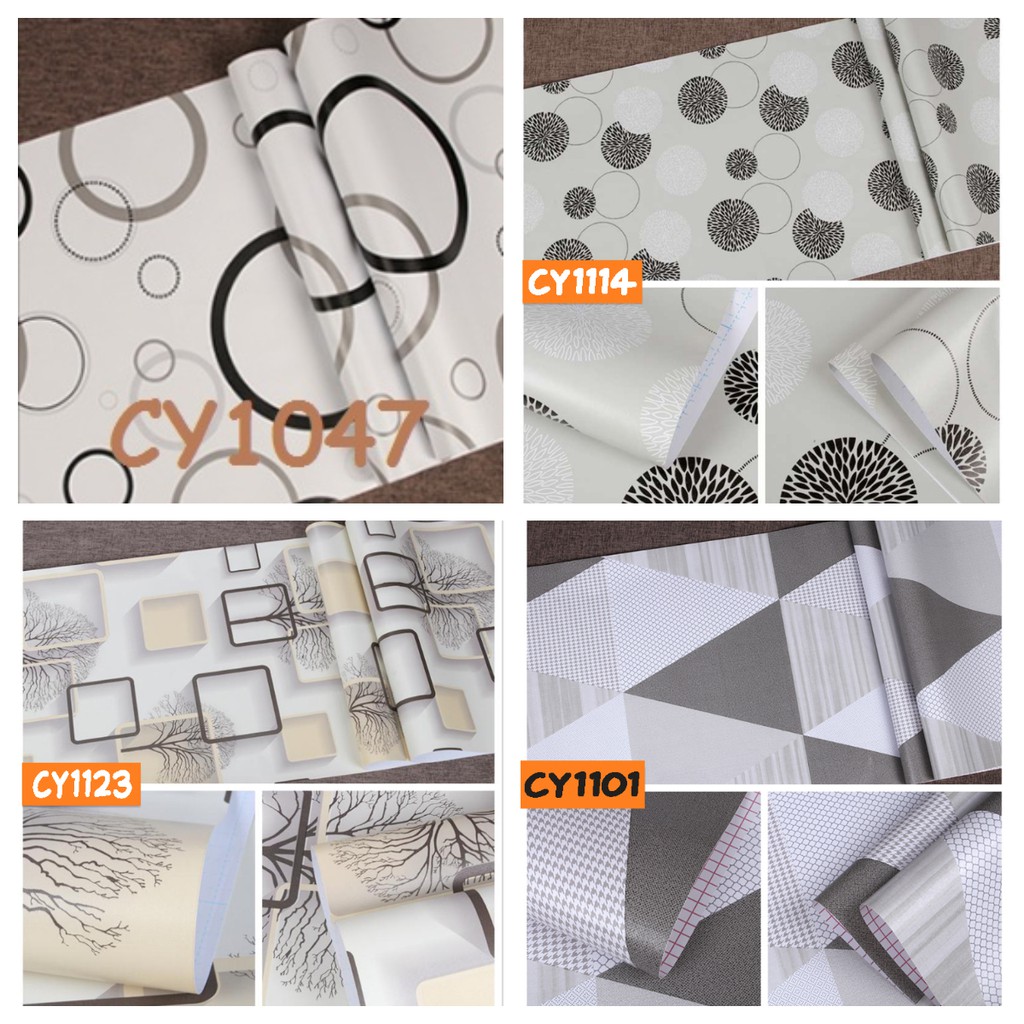 CY1047

CY1114

CY1123

CY1101