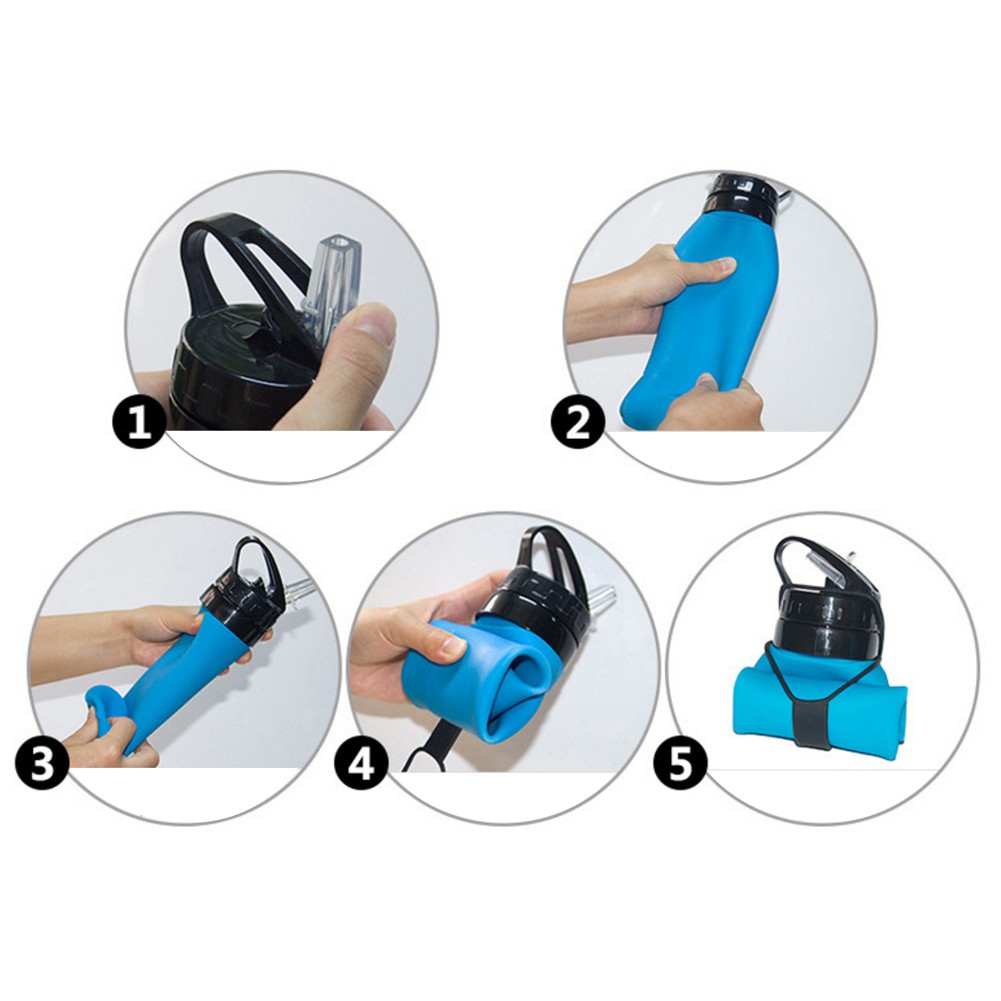 1
2
3
4
5