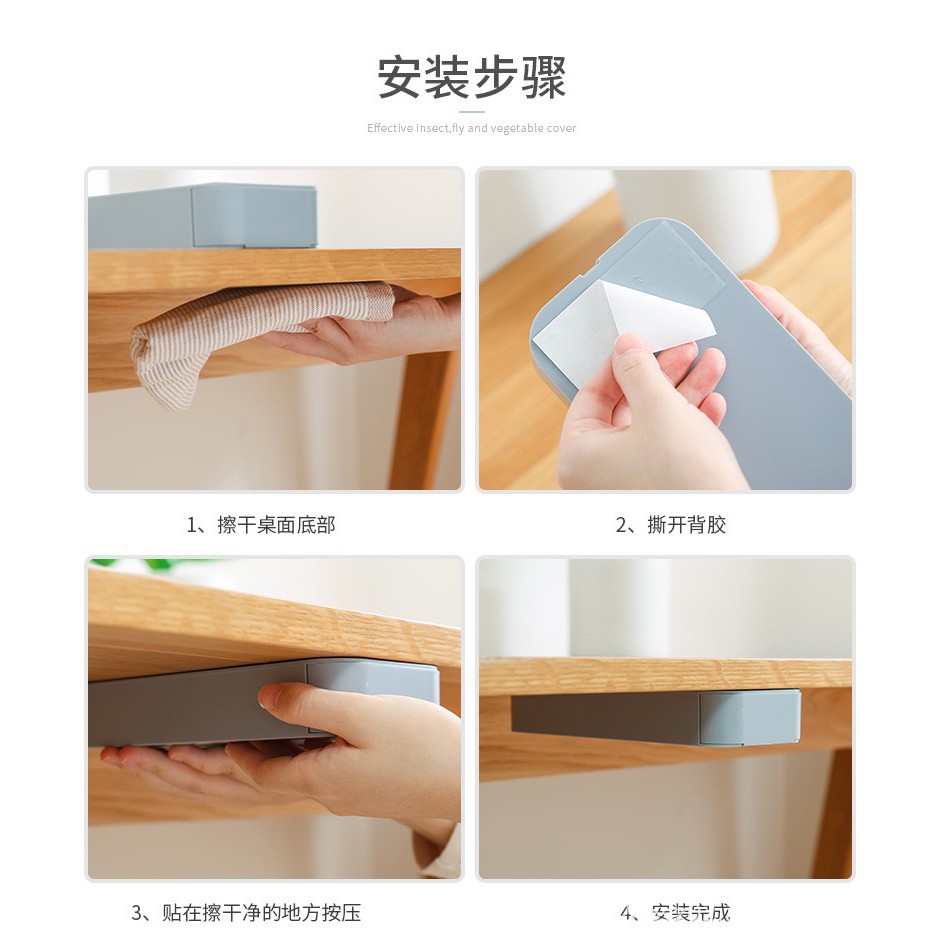 安装步骤

Effective insect,fly and vegetable cover

1、擦干桌面底部

2、撕开背胶

3、贴在擦干净的地方按压

4、安装完成