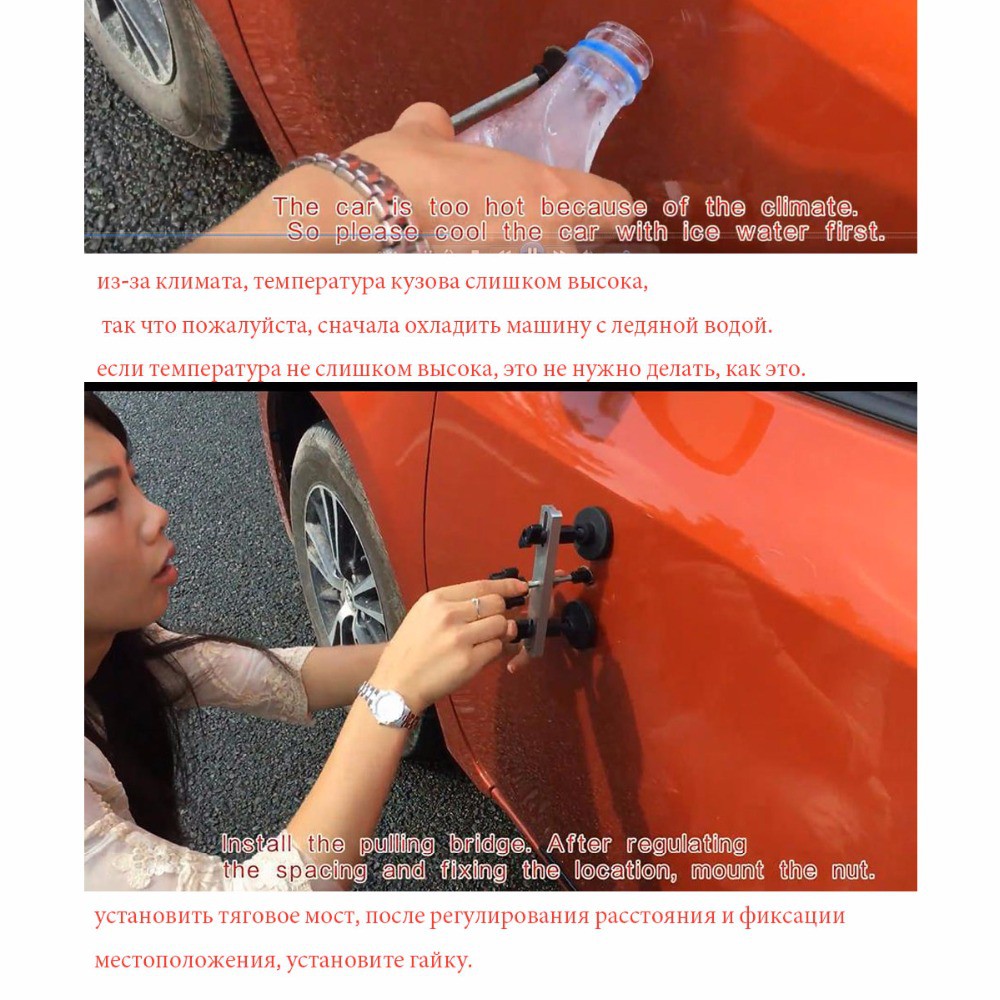 The car is too hot because of the climate.
So please cool the car with ice water first.

из-за климата, температура кузова слишком высока,
так что пожалуйста, сначала охладить машину с ледяной водой.
если температура не слишком высока, это не нужно делать, как это.

Install the pulling bridge. After regulating the spacing and fixing the location, mount the nut.

установить тяговое мост, после регулирования расстояния и фиксации местоположения, установите гайку.