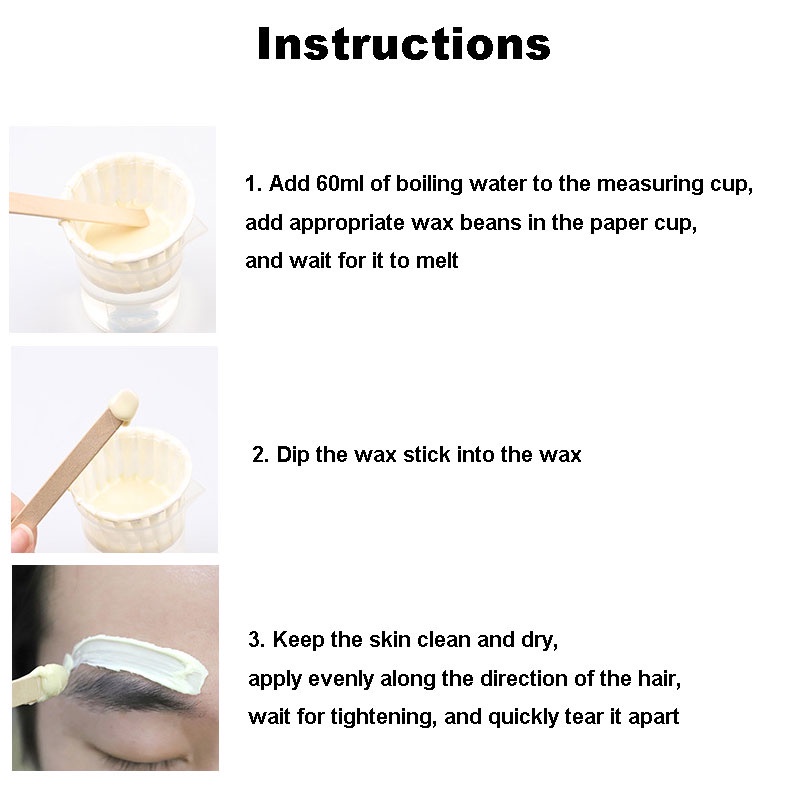 Instructions

1. Add 60ml of boiling water to the measuring cup, add appropriate wax beans in the paper cup, and wait for it to melt

2. Dip the wax stick into the wax

3. Keep the skin clean and dry, apply evenly along the direction of the hair, wait for tightening, and quickly tear it apart