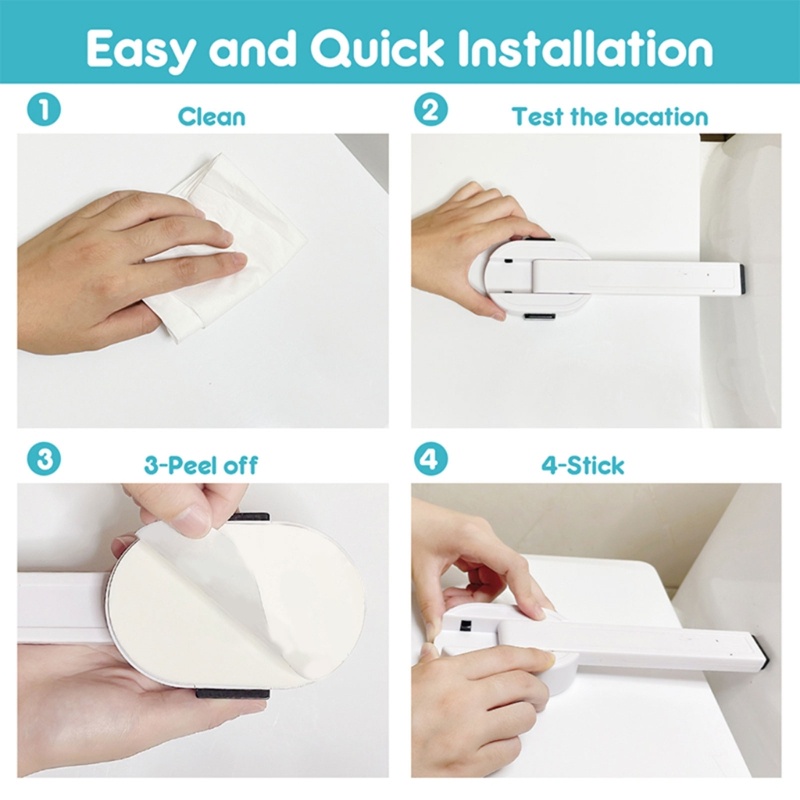 Easy and Quick Installation

1 Clean

2 Test the location

3 3-Peel off

4 4-Stick