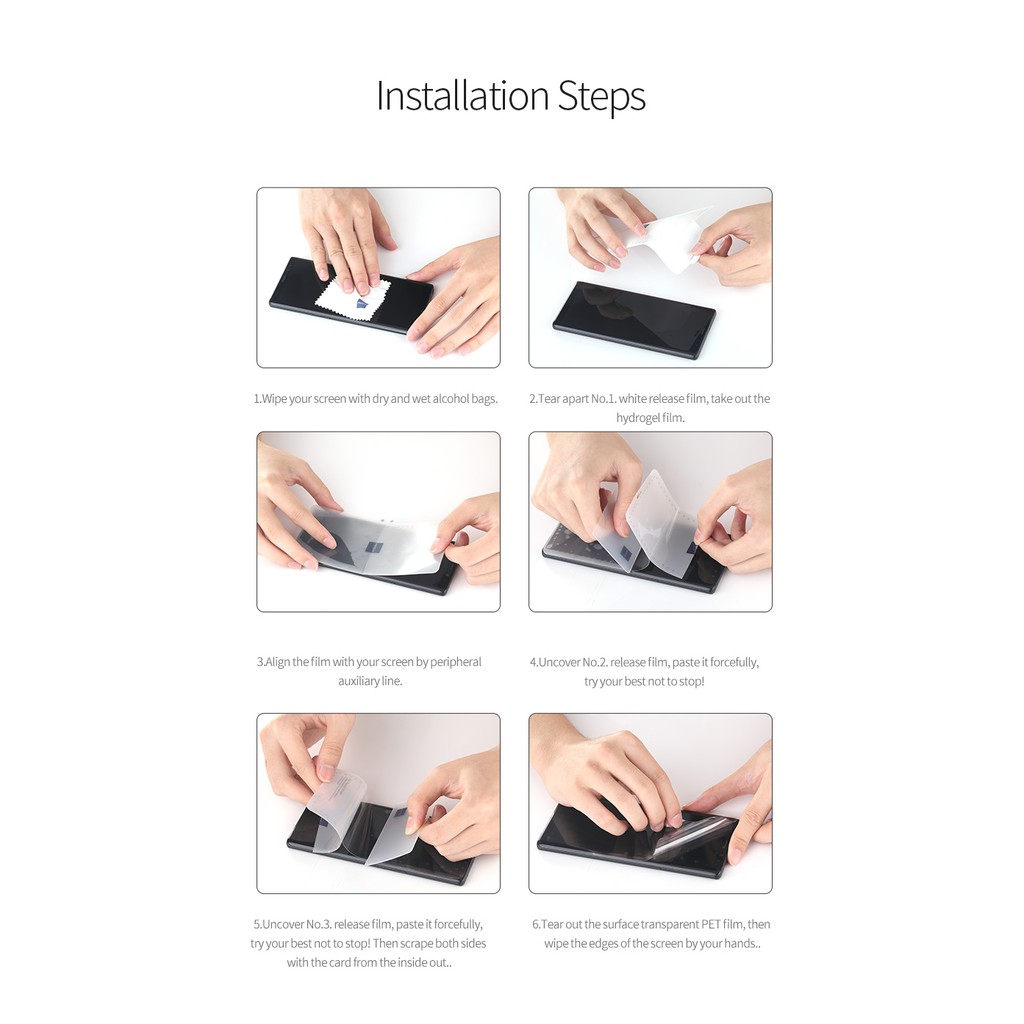 Installation Steps

1.Wipe your screen with dry and wet alcohol bags.

2.Tear apart No.1. white release film, take out the hydrogel film.

3.Align the film with your screen by peripheral auxiliary line.

4.Uncover No.2. release film, paste it forcefully, try your best not to stop!

5.Uncover No.3. release film, paste it forcefully, try your best not to stop! Then scrape both sides with the card from the inside out..

6.Tear out the surface transparent PET film, then wipe the edges of the screen by your hands..