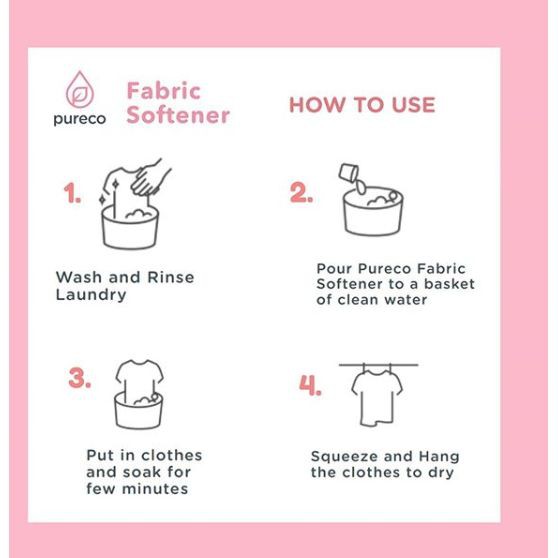 pureco

Fabric Softener

HOW TO USE

1.

Wash and Rinse Laundry

2.

Pour Pureco Fabric Softener to a basket of clean water

3.

Put in clothes and soak for few minutes

4.

Squeeze and Hang the clothes to dry