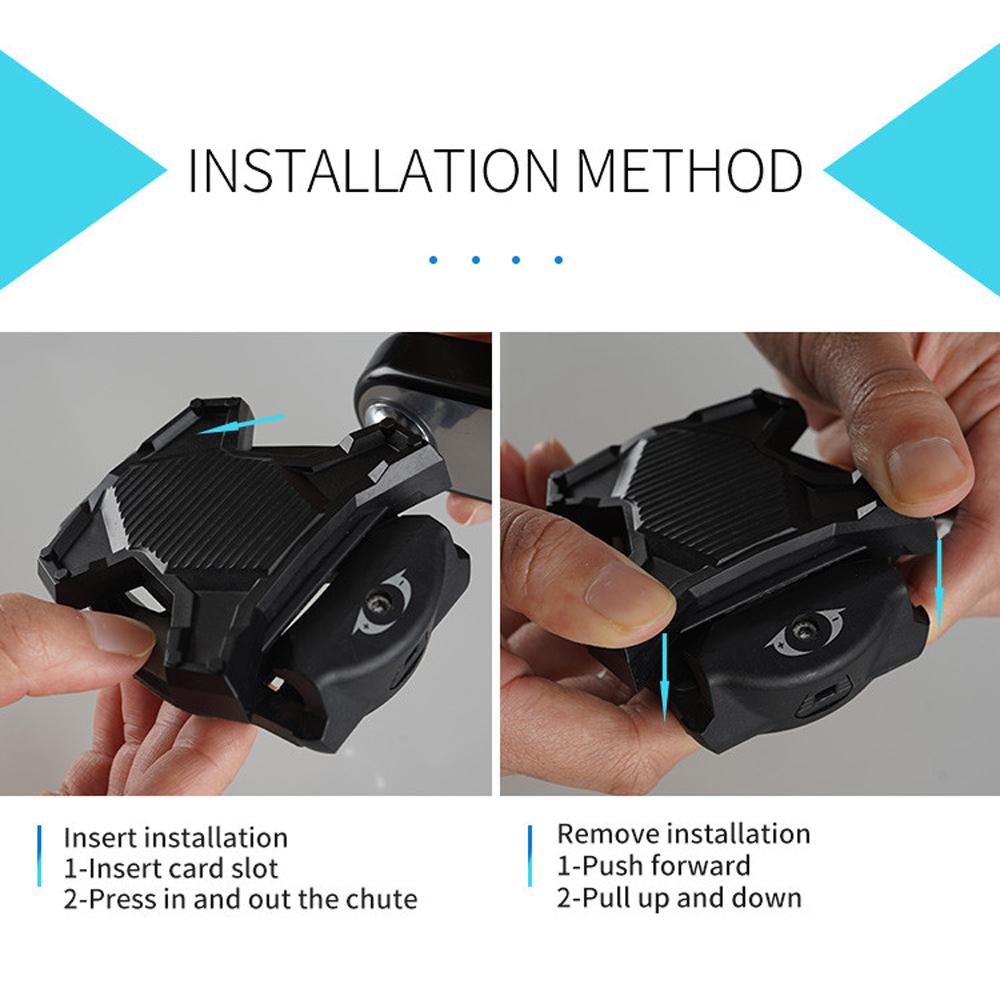 INSTALLATION METHOD

Insert installation
1-Insert card slot
2-Press in and out the chute

Remove installation
1-Push forward
2-Pull up and down