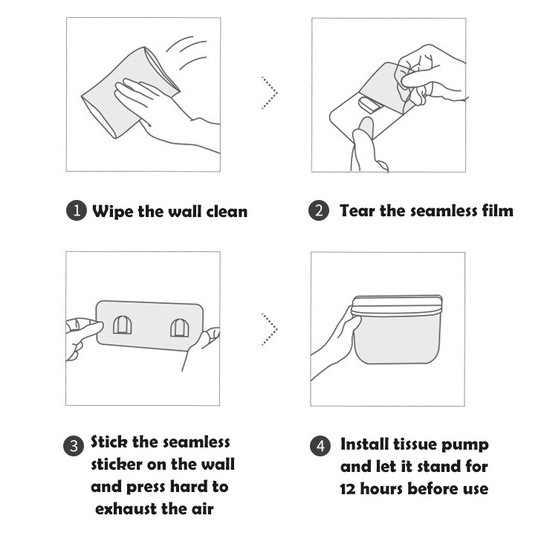 1 Wipe the wall clean

2 Tear the seamless film

3 Stick the seamless sticker on the wall and press hard to exhaust the air

4 Install tissue pump and let it stand for 12 hours before use