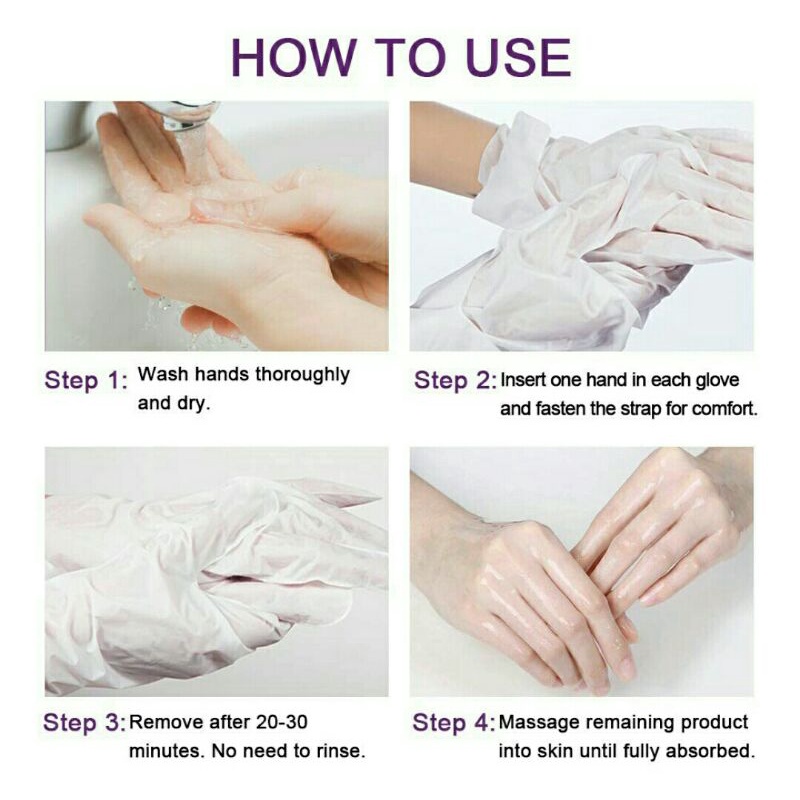 HOW TO USE

Step 1: Wash hands thoroughly and dry.

Step 2: Insert one hand in each glove and fasten the strap for comfort.

Step 3: Remove after 20-30 minutes. No need to rinse.

Step 4: Massage remaining product into skin until fully absorbed.