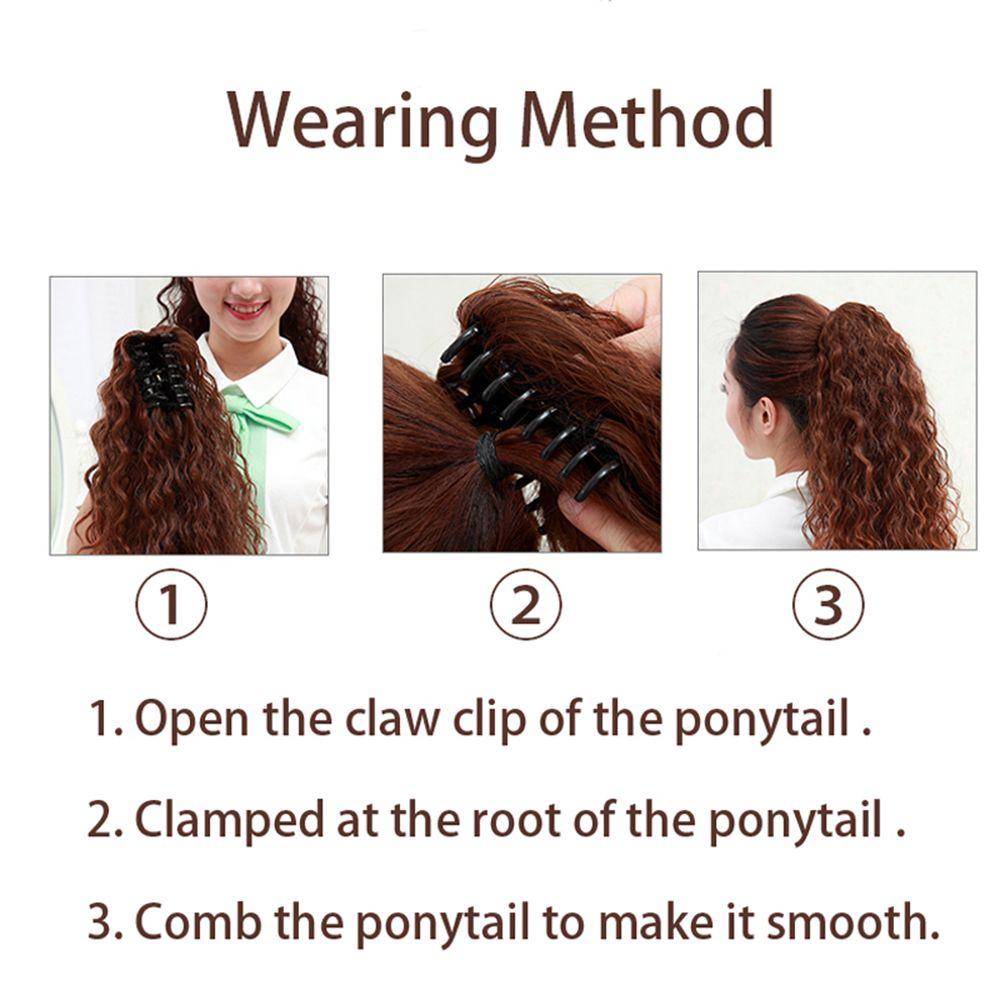 Wearing Method

①

②

③

1. Open the claw clip of the ponytail .

2. Clamped at the root of the ponytail .

3. Comb the ponytail to make it smooth.