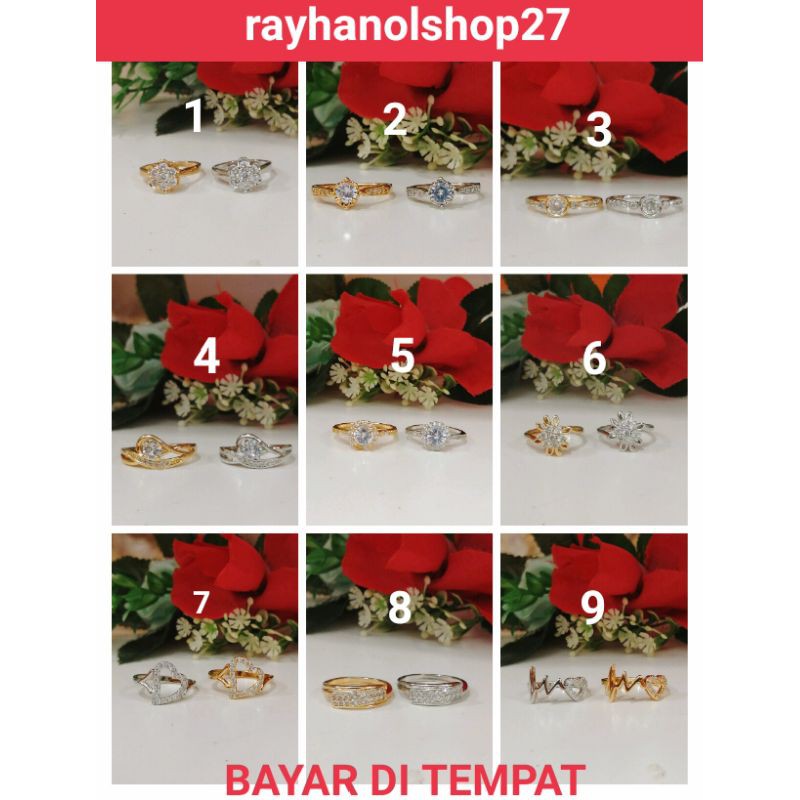 rayhanolshop27

1

2

3

4

5

6

7

8

9

BAYAR DI TEMPAT