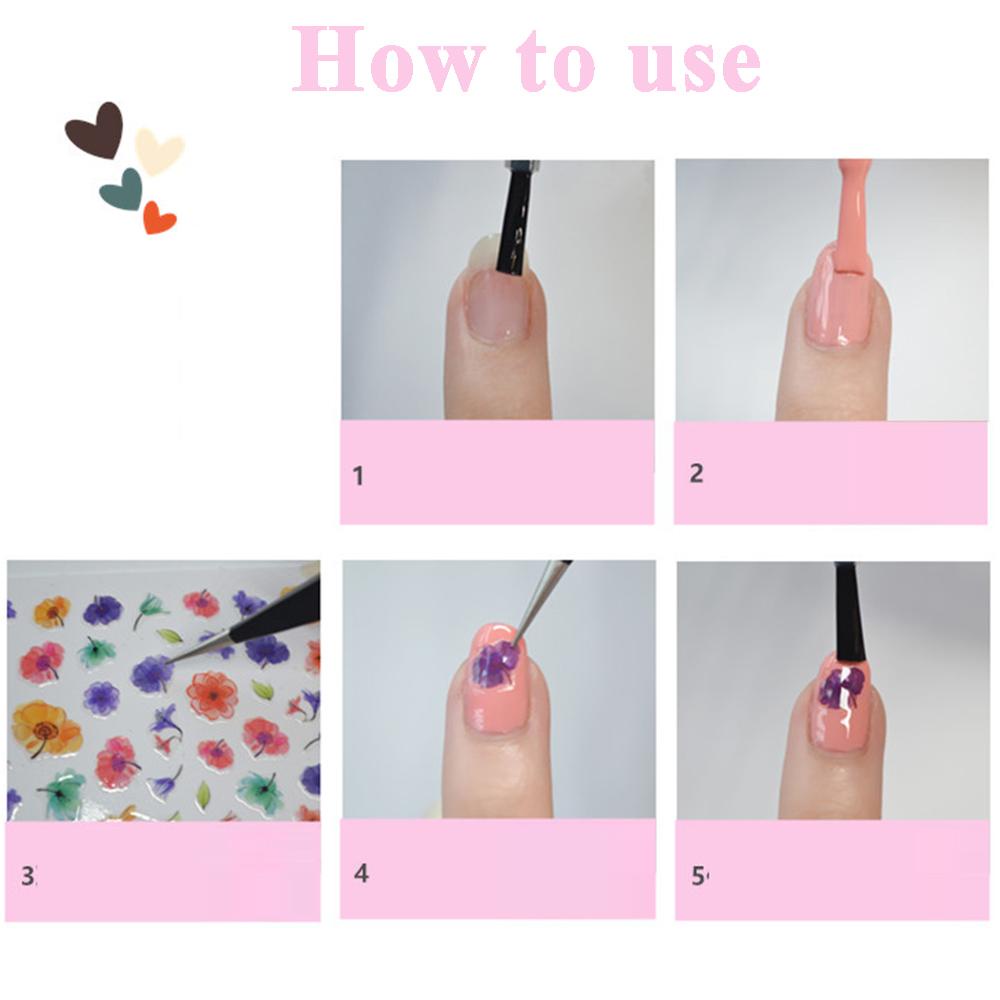 How to use

1

2

3

4

5