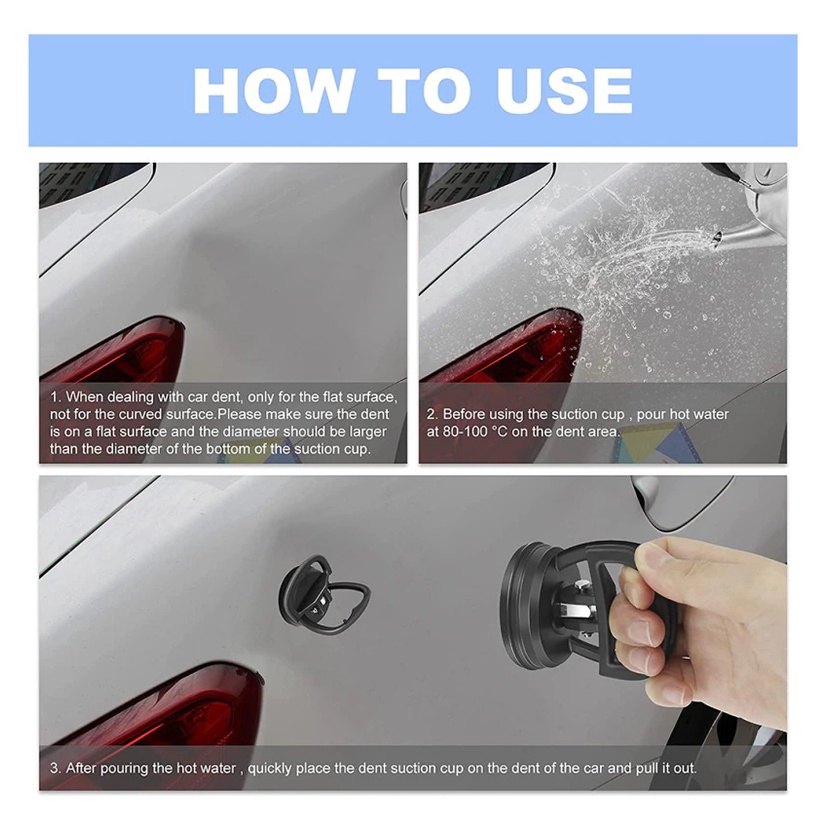 HOW TO USE

1. When dealing with car dent, only for the flat surface, not for the curved surface.Please make sure the dent is on a flat surface and the diameter should be larger than the diameter of the bottom of the suction cup.

2. Before using the suction cup , pour hot water at 80-100 °C on the dent area.

3. After pouring the hot water , quickly place the dent suction cup on the dent of the car and pull it out.