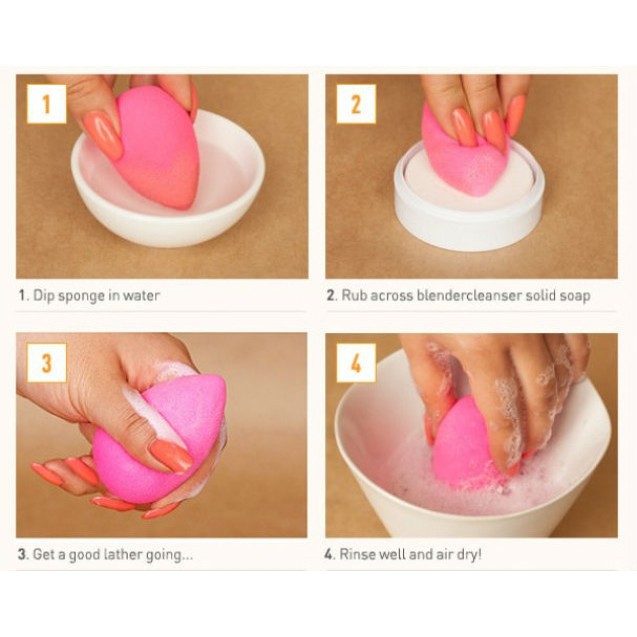 1

1. Dip sponge in water

2

2. Rub across blendercleanser solid soap

3

3. Get a good lather going...

4

4. Rinse well and air dry!