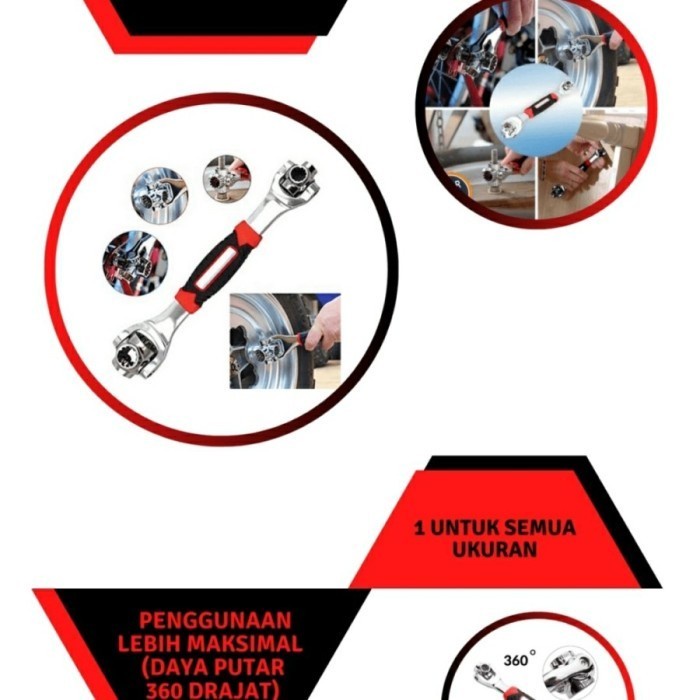 1 UNTUK SEMUA UKURAN

PENGGUNAAN LEBIH MAKSIMAL (DAYA PUTAR 360 DRAJAT)

360°