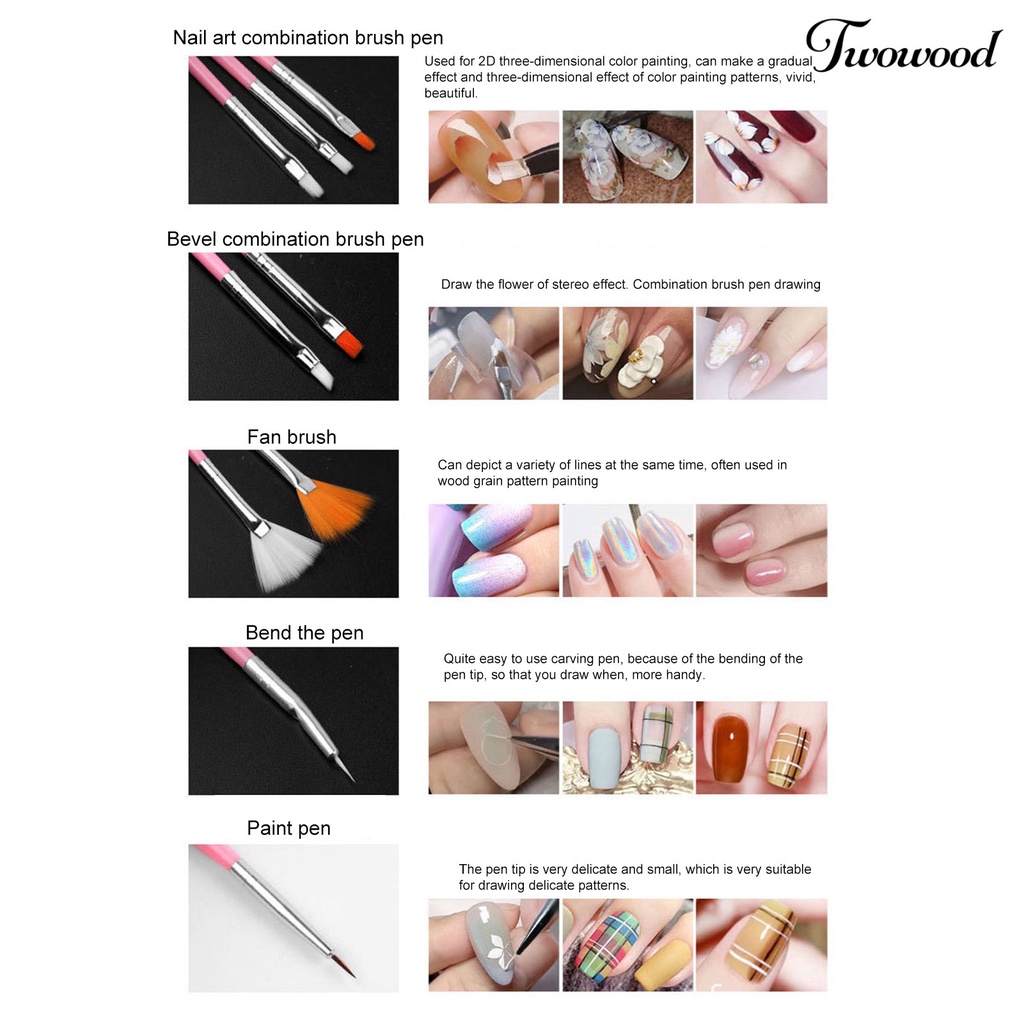 Twowood

Nail art combination brush pen

Used for 2D three-dimensional color painting, can make a gradual effect and three-dimensional effect of color painting patterns, vivid, beautiful.

Bevel combination brush pen

Draw the flower of stereo effect. Combination brush pen drawing

Fan brush

Can depict a variety of lines at the same time, often used in wood grain pattern painting

Bend the pen

Quite easy to use carving pen, because of the bending of the pen tip, so that you draw when, more handy.

Paint pen

The pen tip is very delicate and small, which is very suitable for drawing delicate patterns.