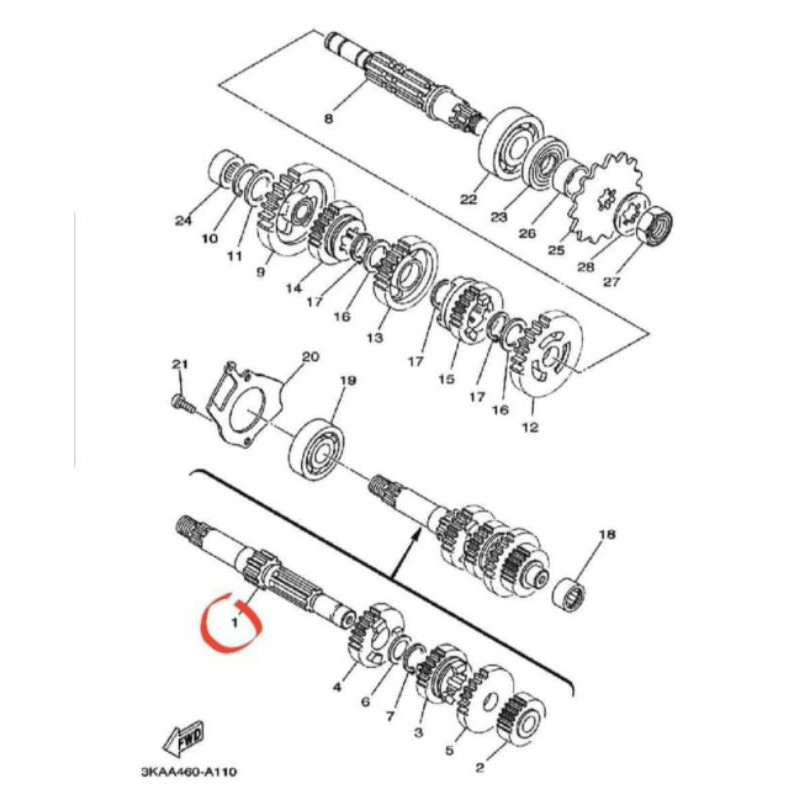 8
22
23
26
25
28
27
24
10
11
9
14
17
16
13
17
15
17
16
12
21
20
19
18
1
4
6
7
3
5
2
FWD
3KAA460-A110