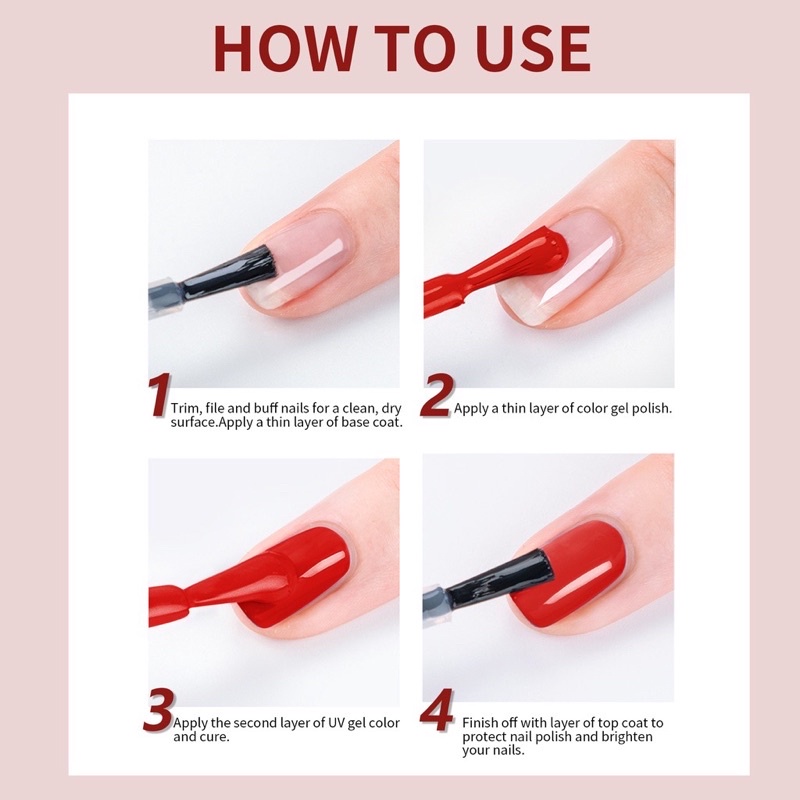 HOW TO USE

1 Trim, file and buff nails for a clean, dry surface.Apply a thin layer of base coat.

2 Apply a thin layer of color gel polish.

3 Apply the second layer of UV gel color and cure.

4 Finish off with layer of top coat to protect nail polish and brighten your nails.