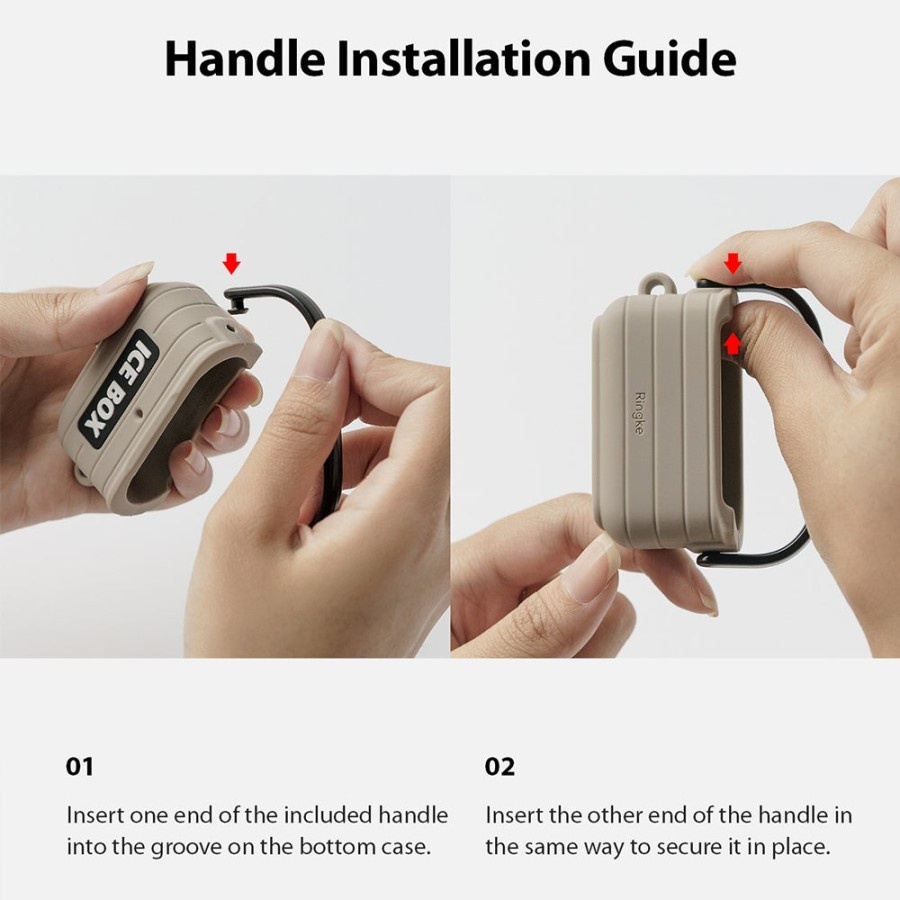 Handle Installation Guide

ICE BOX

Ringke

01

Insert one end of the included handle into the groove on the bottom case.

02

Insert the other end of the handle in the same way to secure it in place.