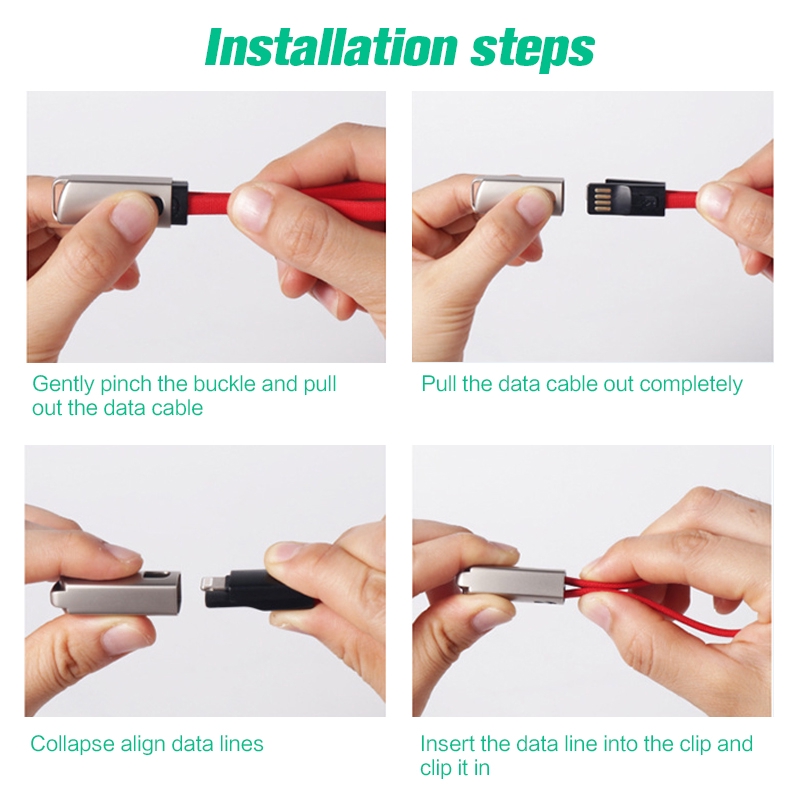 Installation steps

Gently pinch the buckle and pull out the data cable

Pull the data cable out completely

Collapse align data lines

Insert the data line into the clip and clip it in