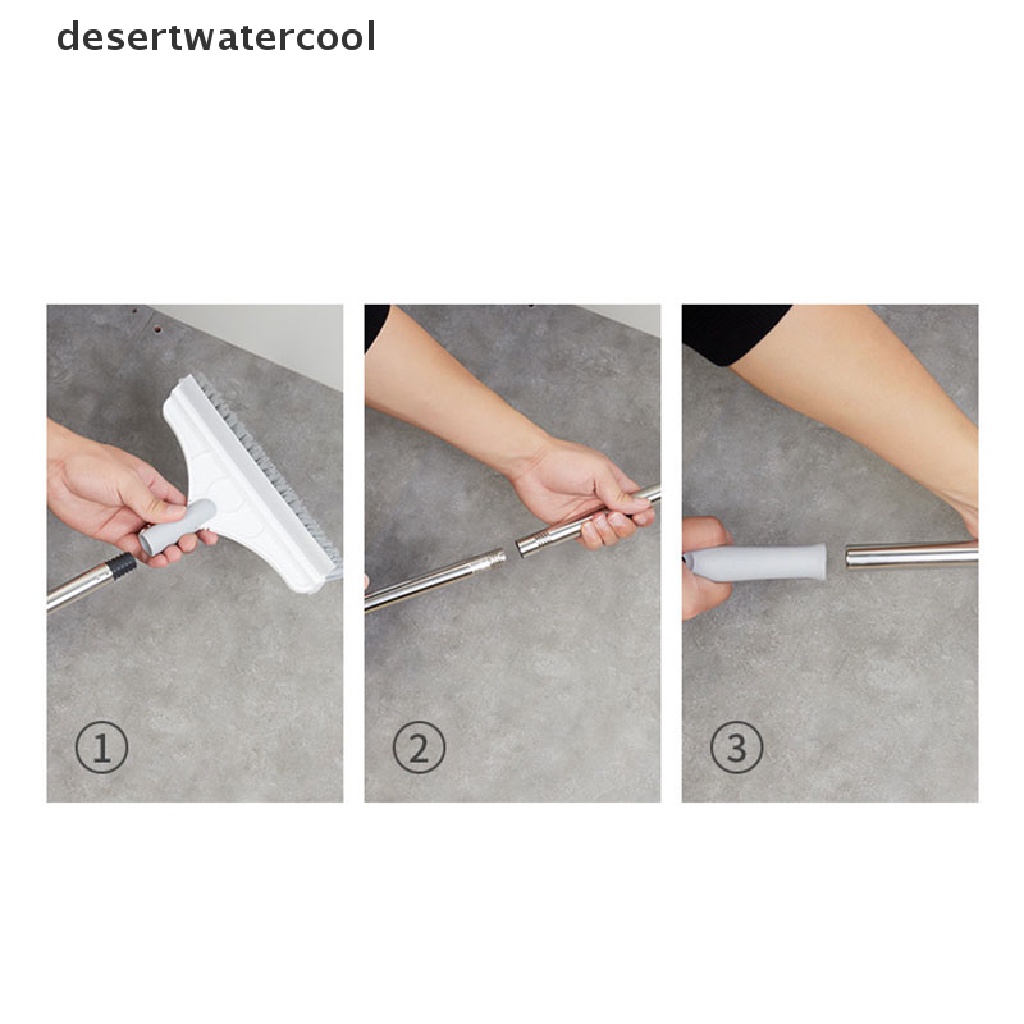 desertwatercool

①

②

③