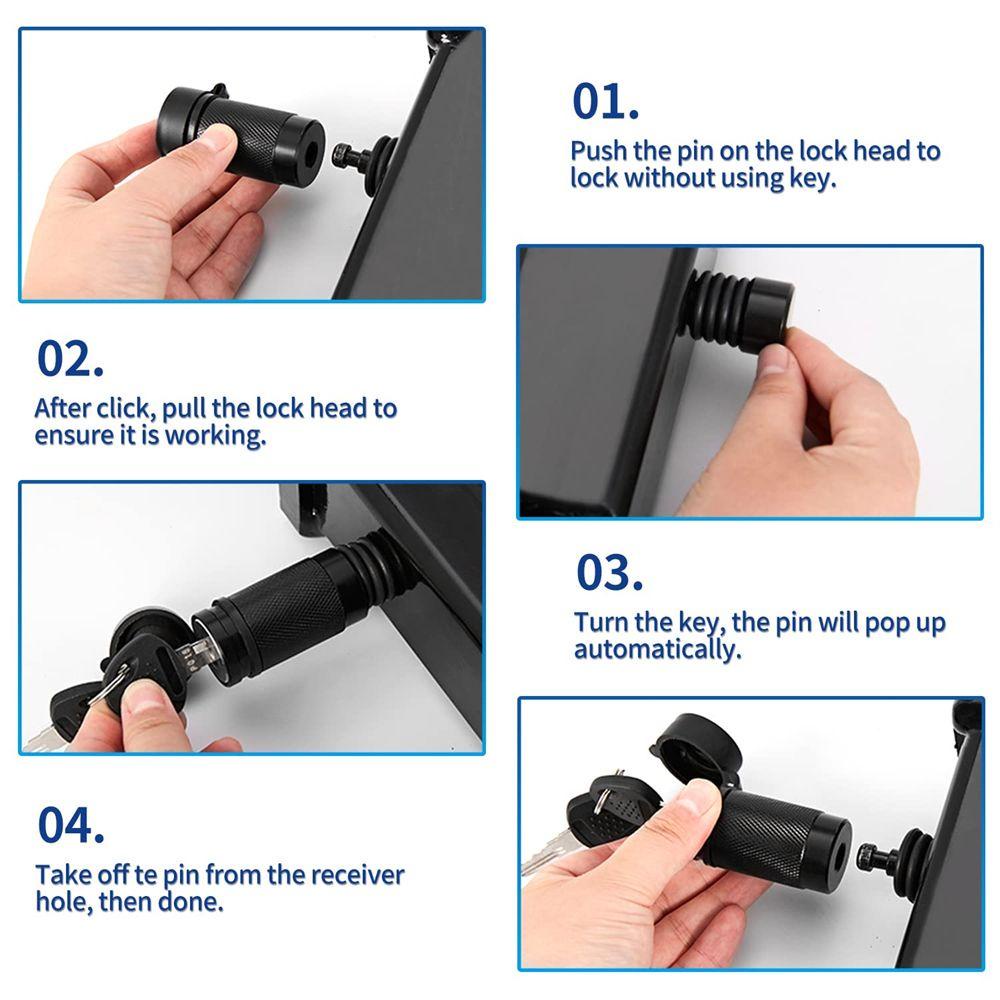 01.
Push the pin on the lock head to lock without using key.

02.
After click, pull the lock head to ensure it is working.

03.
Turn the key, the pin will pop up automatically.

04.
Take off te pin from the receiver hole, then done.