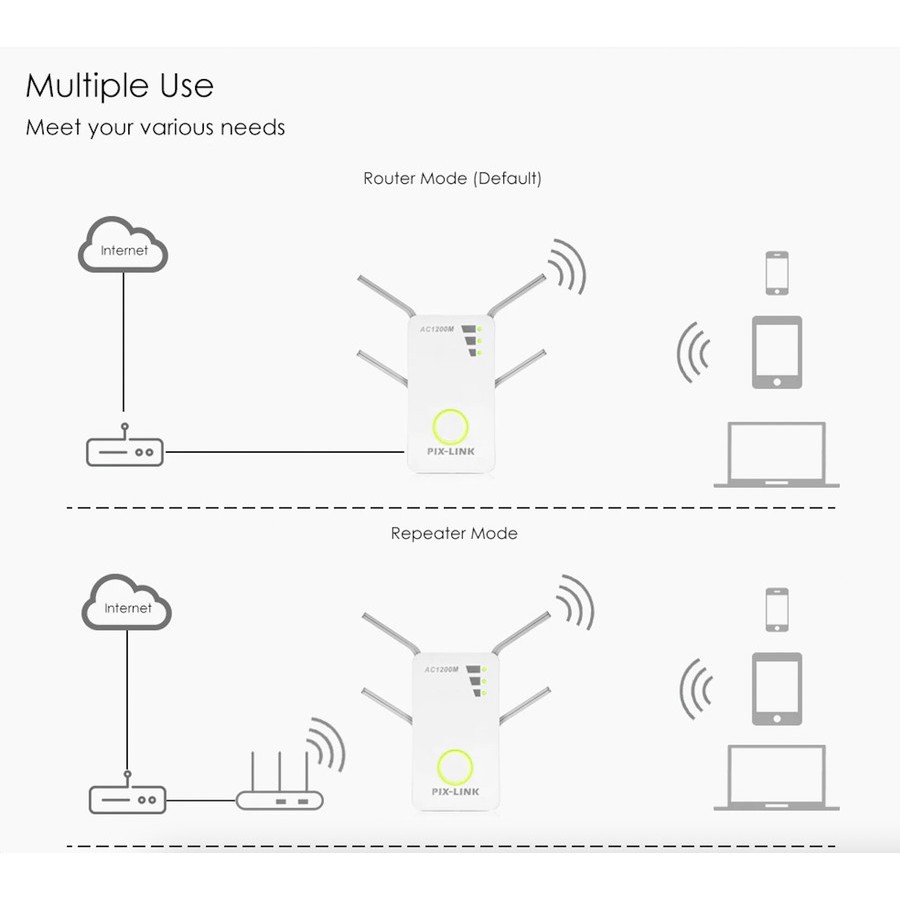 Multiple Use
Meet your various needs

Router Mode (Default)

Internet

AC1200M

PIX-LINK

Repeater Mode

Internet

AC1200M

PIX-LINK