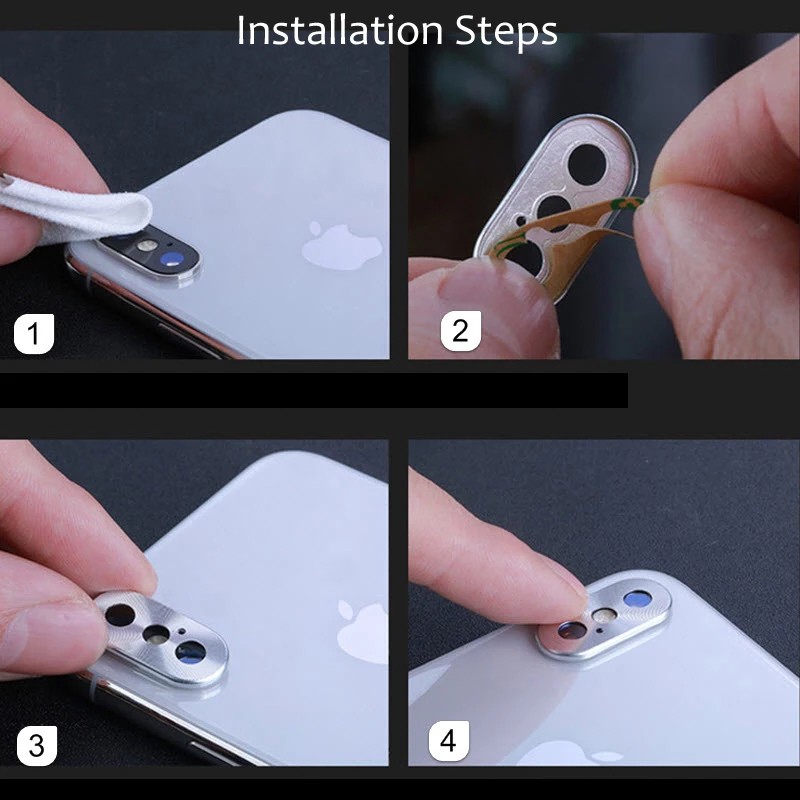 Installation Steps

1

2

3

4