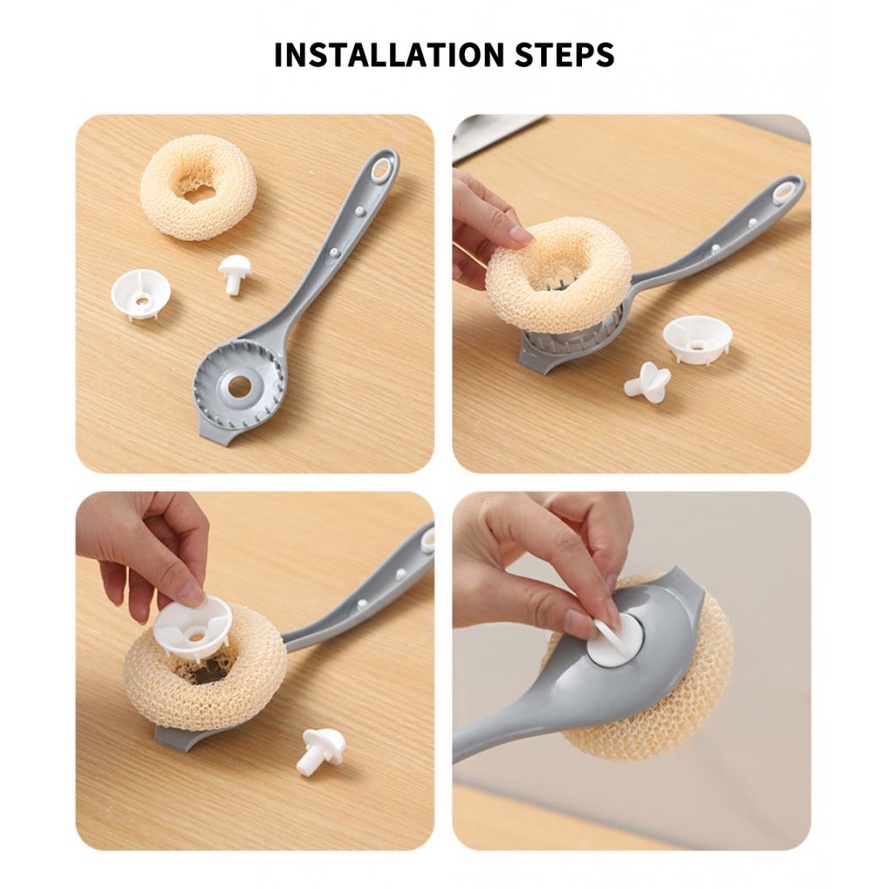 INSTALLATION STEPS