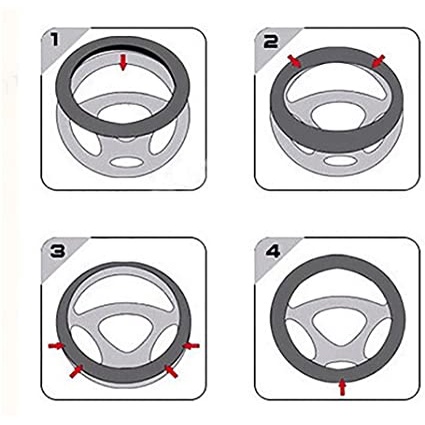 1

2

3

4