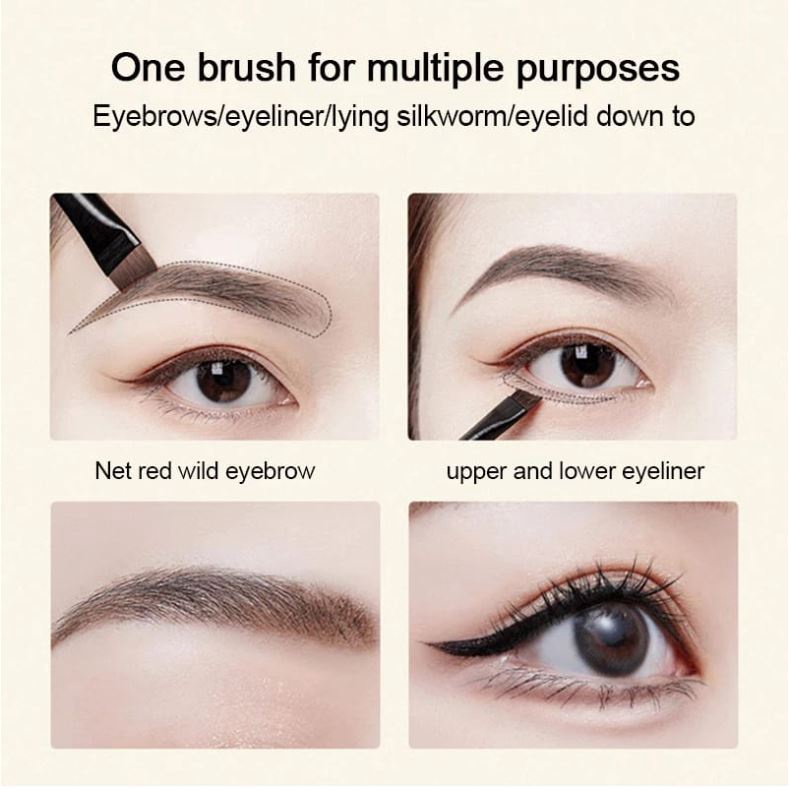 One brush for multiple purposes

Eyebrows/eyeliner/lying silkworm/eyelid down to

Net red wild eyebrow

upper and lower eyeliner