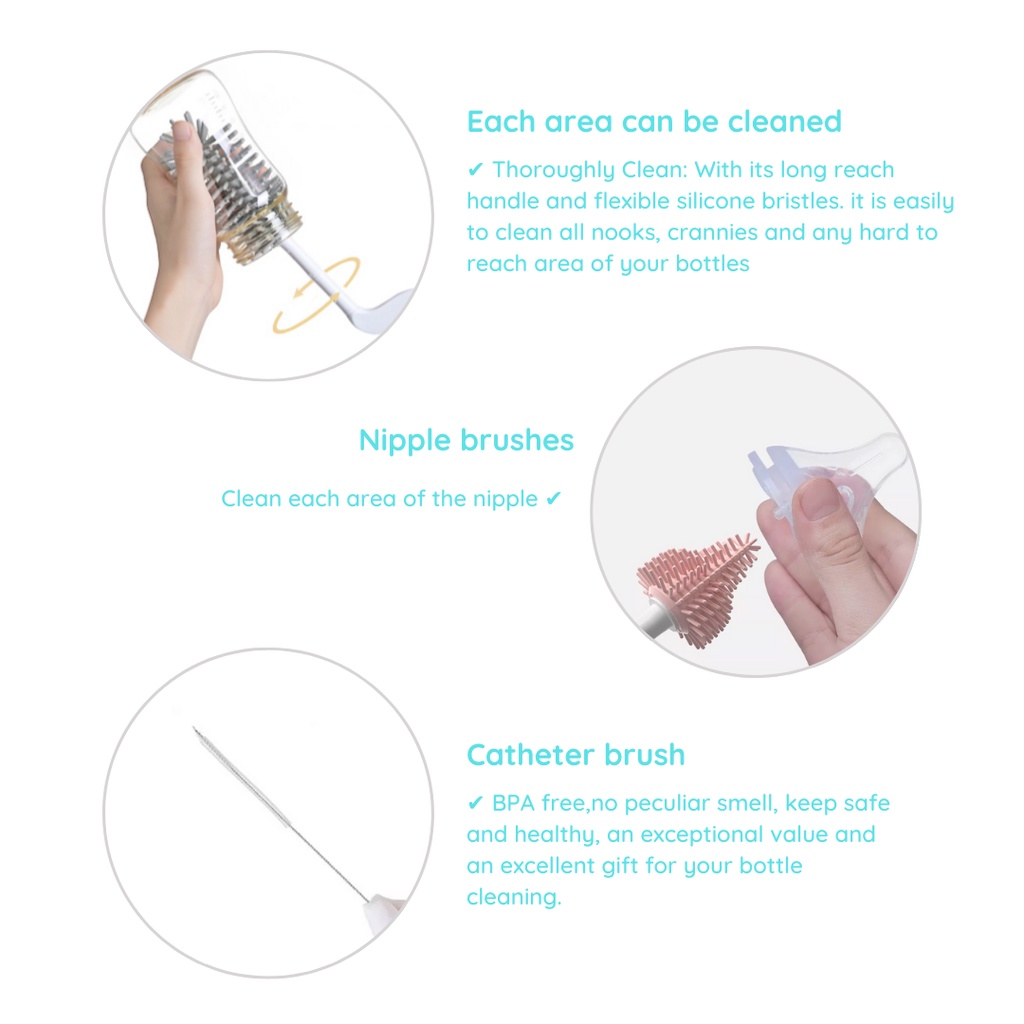 Each area can be cleaned

✔ Thoroughly Clean: With its long reach handle and flexible silicone bristles. it is easily to clean all nooks, crannies and any hard to reach area of your bottles

Nipple brushes

Clean each area of the nipple ✔

Catheter brush

✔ BPA free,no peculiar smell, keep safe and healthy, an exceptional value and an excellent gift for your bottle cleaning.