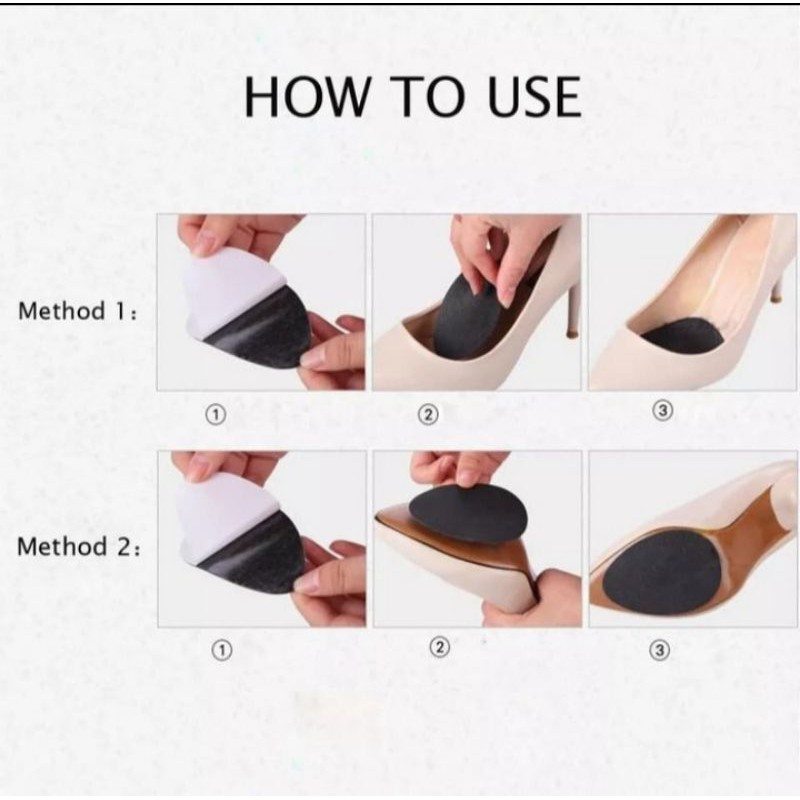 HOW TO USE

Method 1:

①

②

③

Method 2:

①

②

③