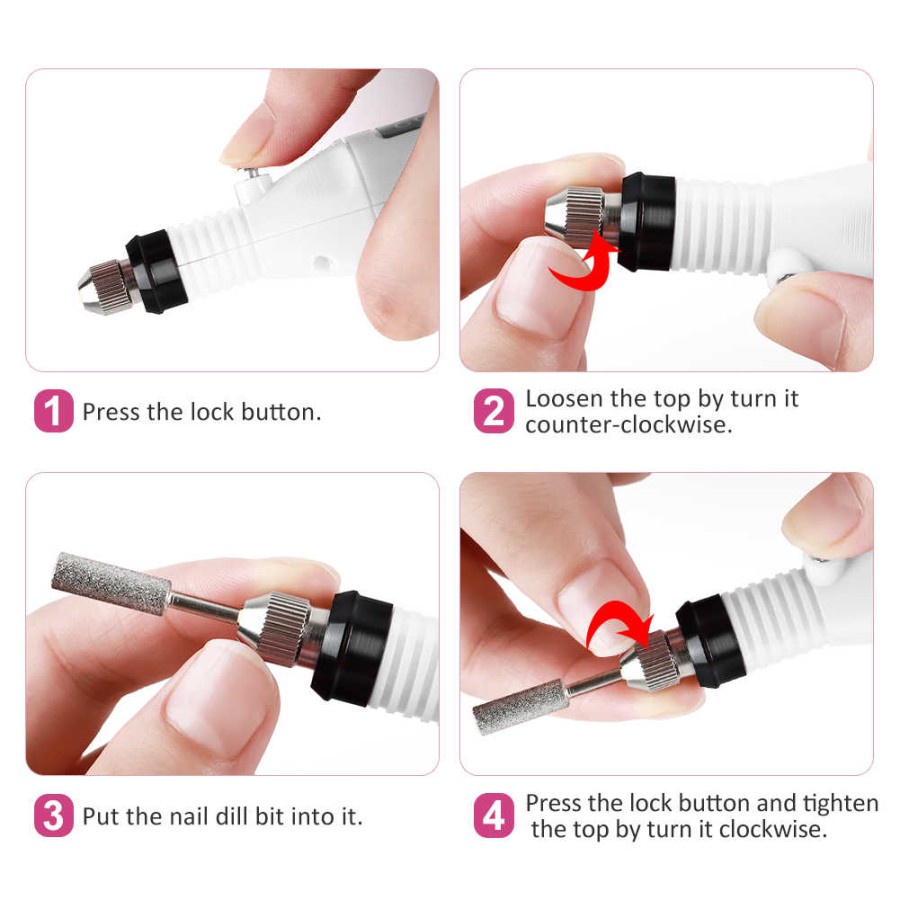 1 Press the lock button.

2 Loosen the top by turn it counter-clockwise.

3 Put the nail dill bit into it.

4 Press the lock button and tighten the top by turn it clockwise.