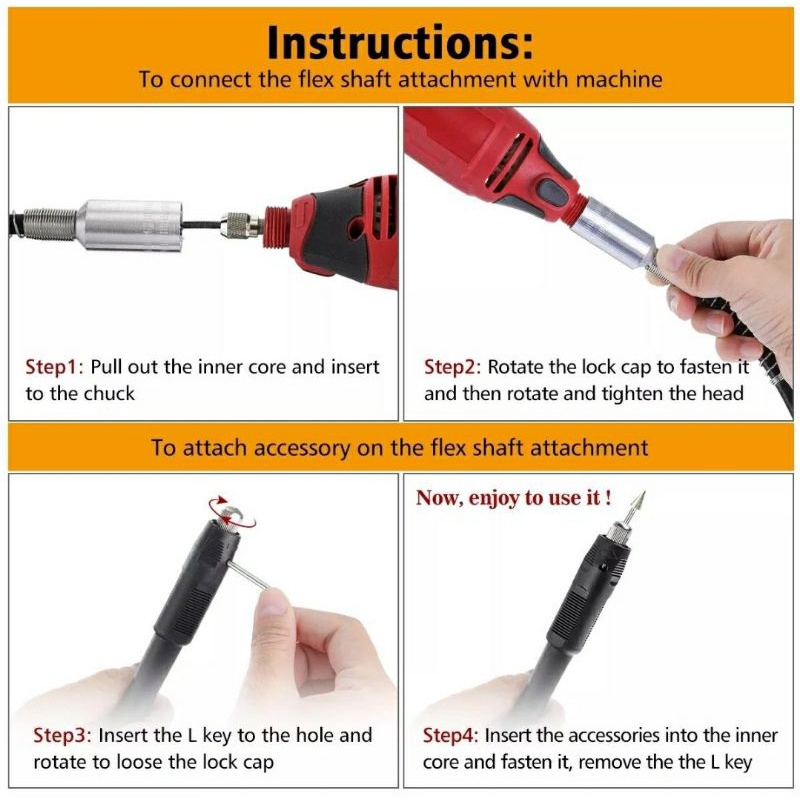 Instructions:
To connect the flex shaft attachment with machine

Step1: Pull out the inner core and insert to the chuck

Step2: Rotate the lock cap to fasten it and then rotate and tighten the head

To attach accessory on the flex shaft attachment

Step3: Insert the L key to the hole and rotate to loose the lock cap

Now, enjoy to use it !

Step4: Insert the accessories into the inner core and fasten it, remove the the L key