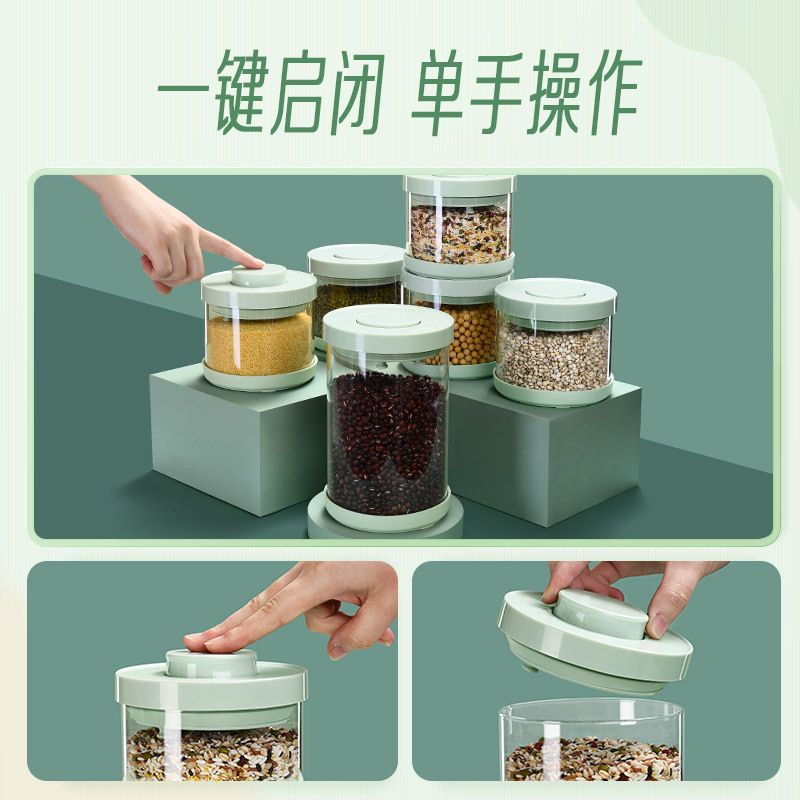 一键启闭 单手操作