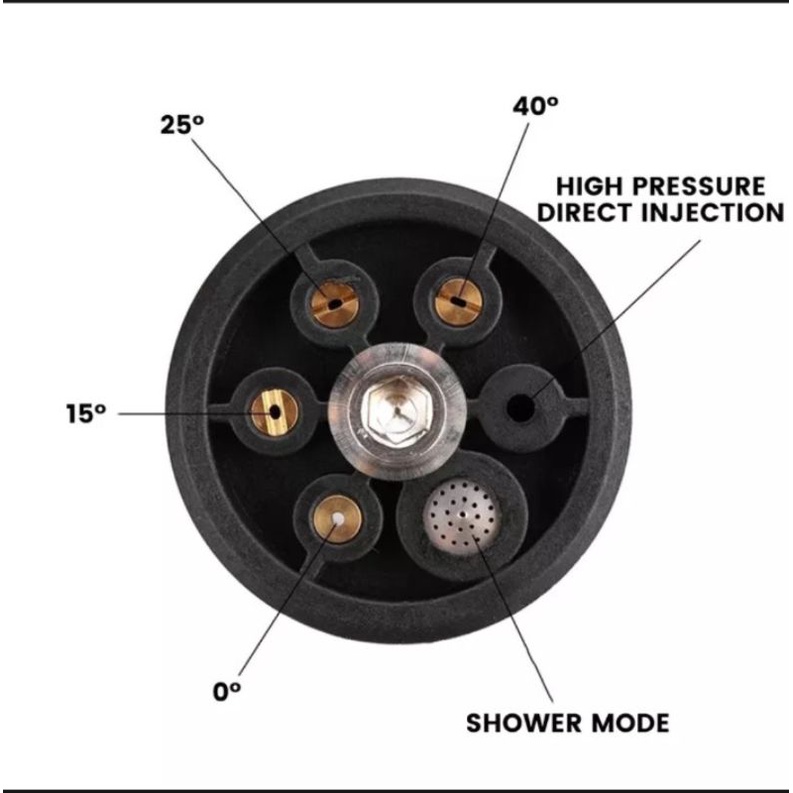 25º

40º

HIGH PRESSURE DIRECT INJECTION

15º

0º

SHOWER MODE