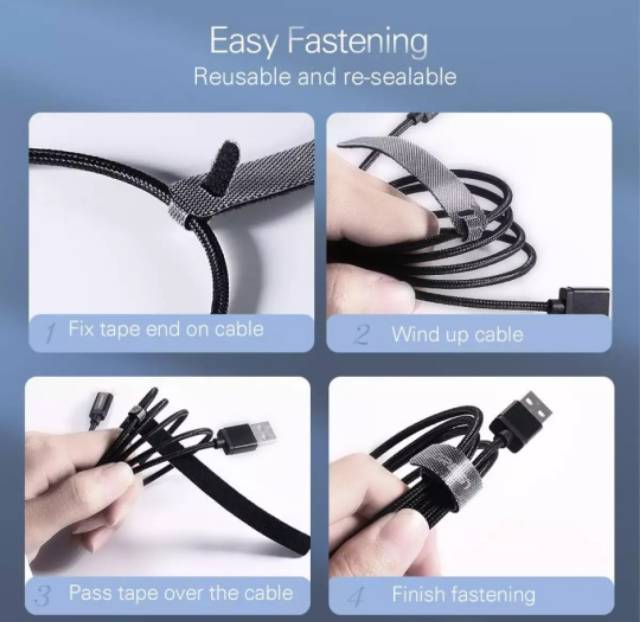 Easy Fastening

Reusable and re-sealable

1 Fix tape end on cable

2 Wind up cable

3 Pass tape over the cable

4 Finish fastening