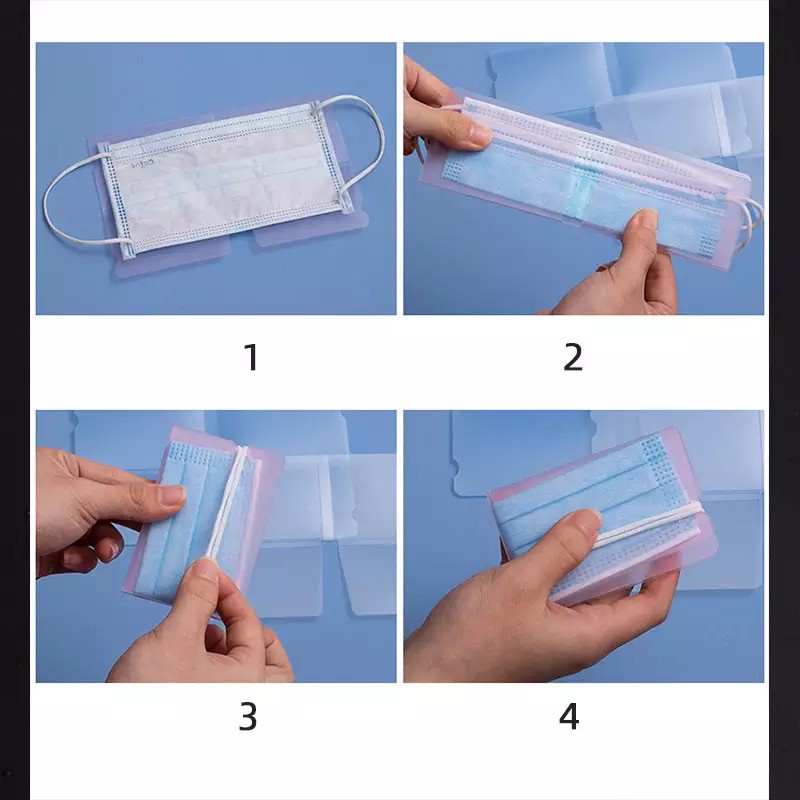 1

2

3

4