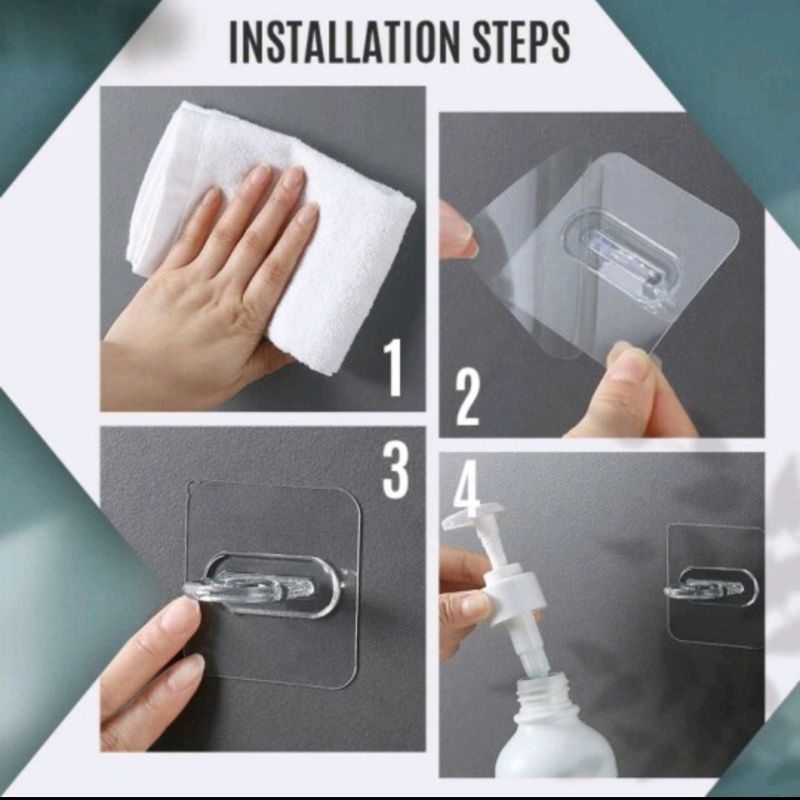 INSTALLATION STEPS

1

2

3

4