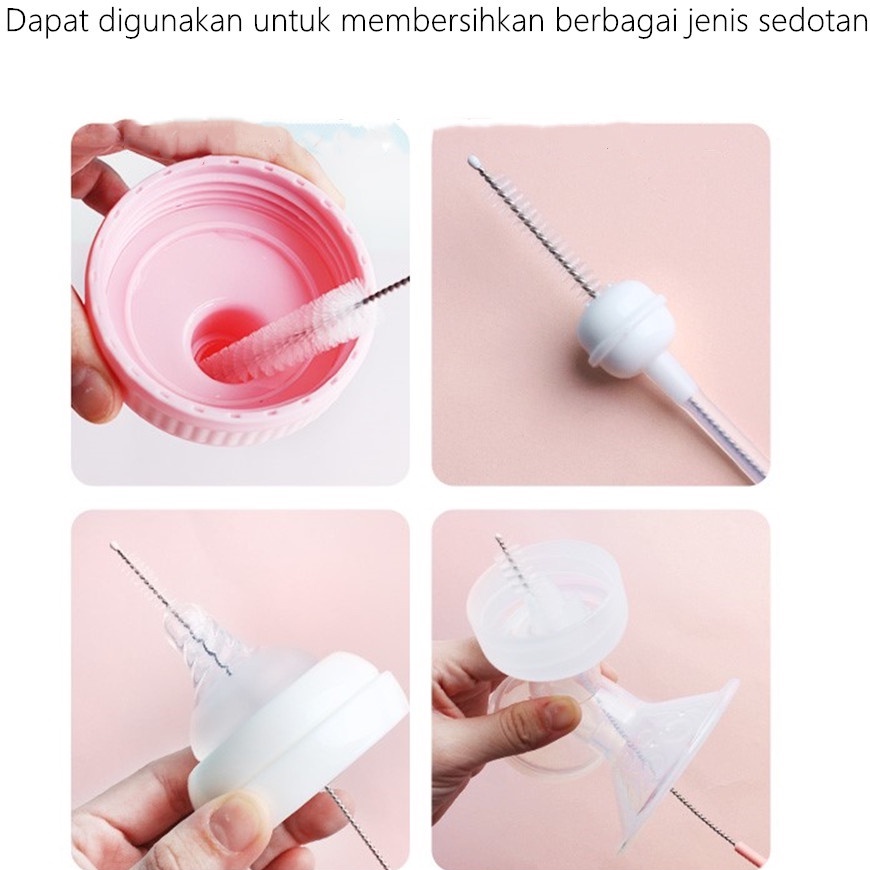 Dapat digunakan untuk membersihkan berbagai jenis sedotan