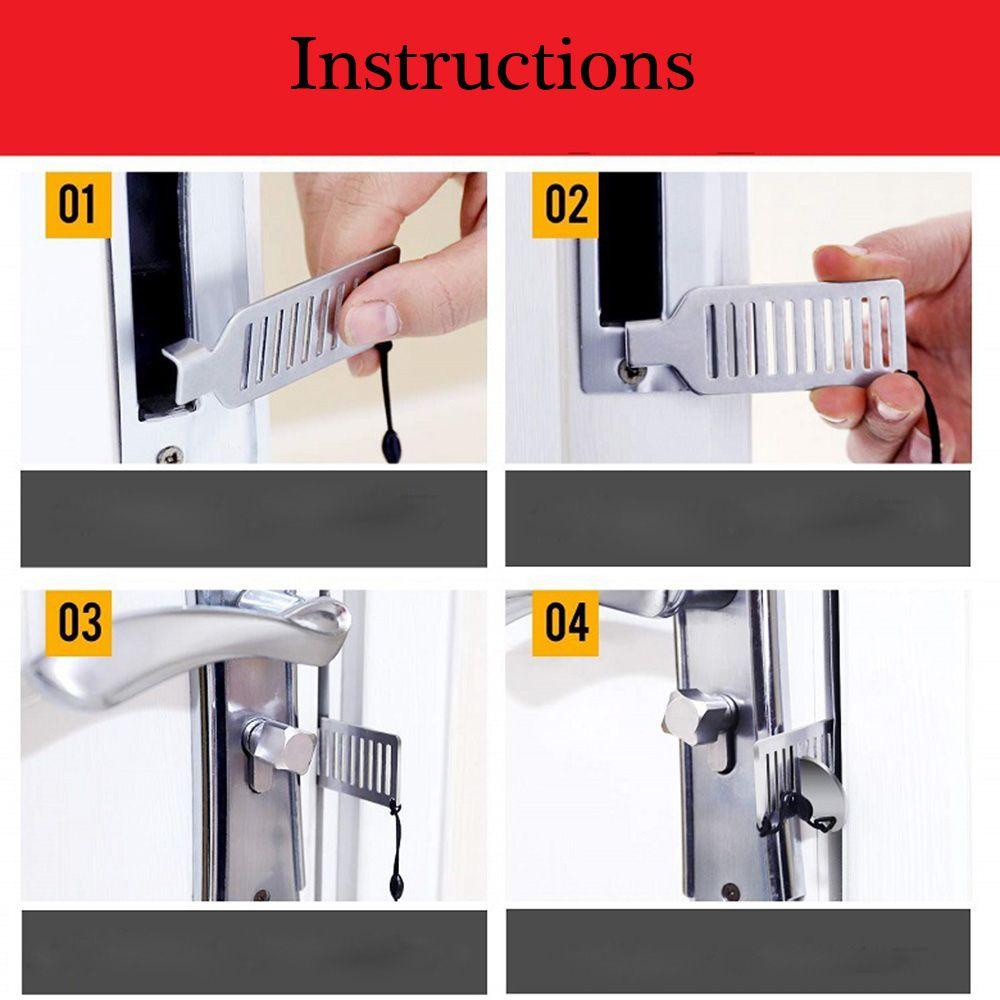 Instructions

01

02

03

04