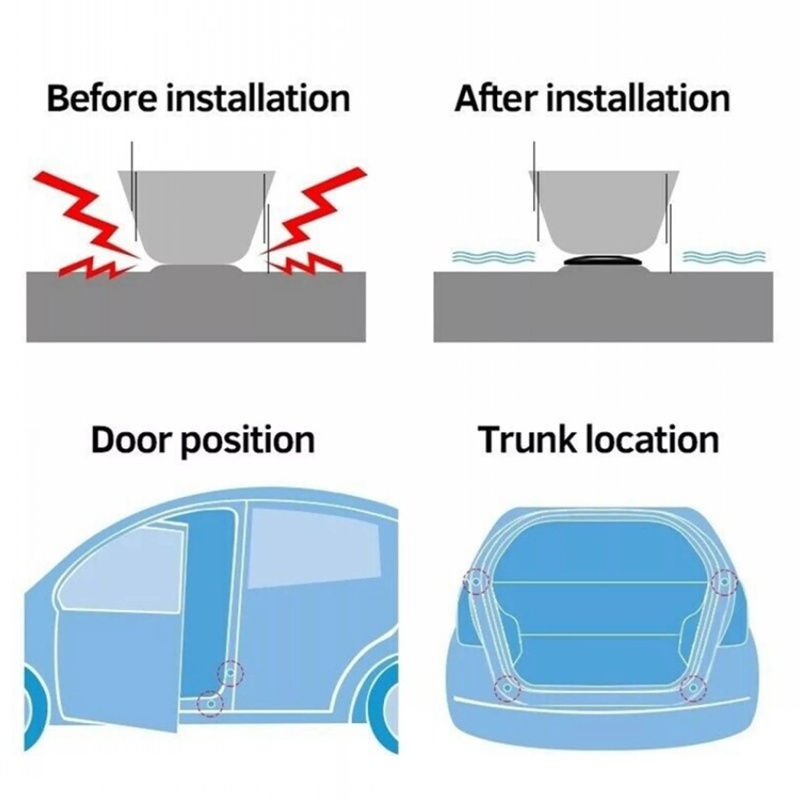 Before installation

After installation

Door position

Trunk location