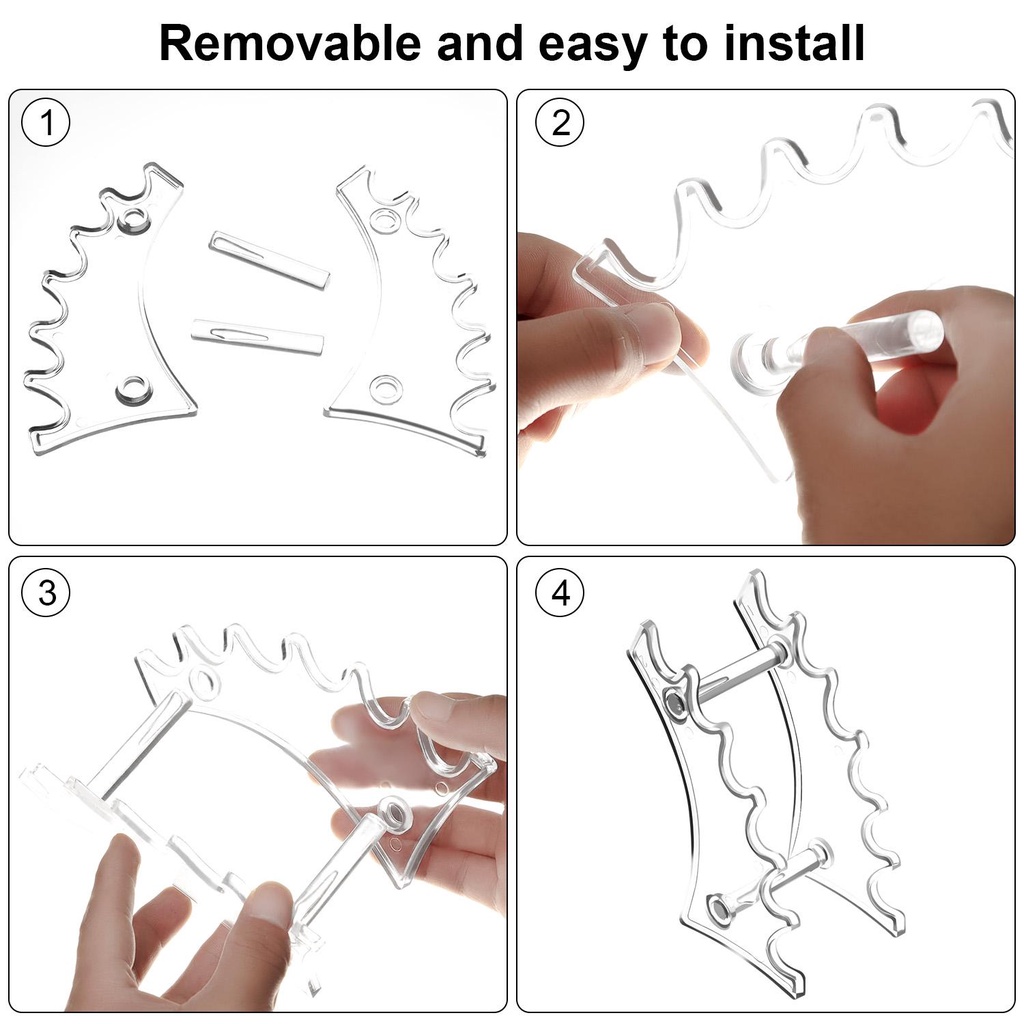 Removable and easy to install

1

2

3

4