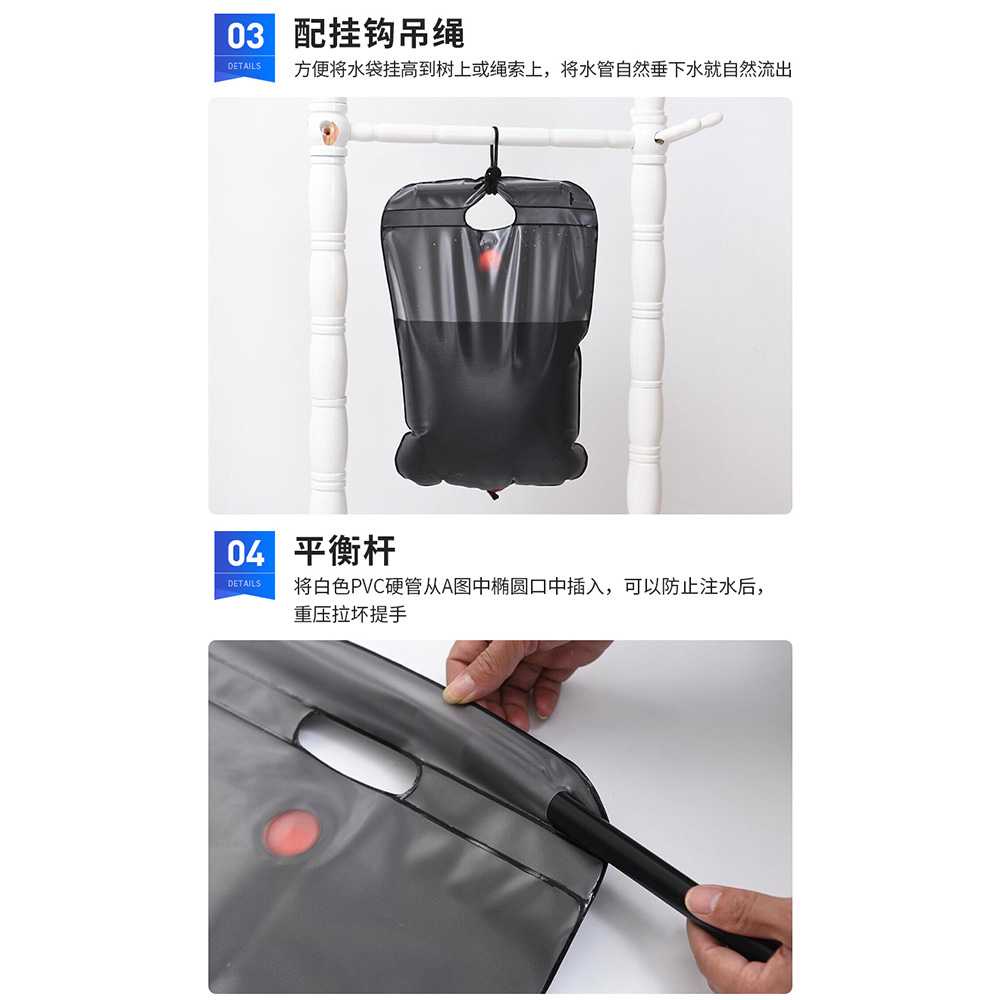 03
DETAILS
配挂钩吊绳
方便将水袋挂高到树上或绳索上，将水管自然垂下水就自然流出

04
DETAILS
平衡杆
将白色PVC硬管从A图中椭圆口中插入，可以防止注水后，重压拉坏提手