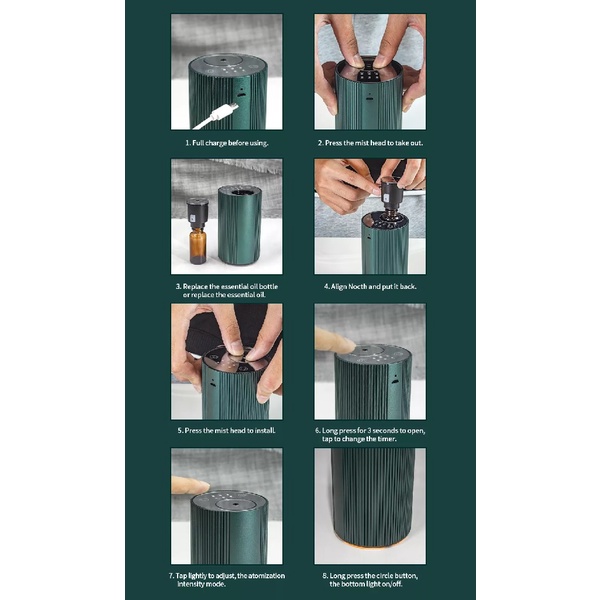 1. Full charge before using.

2. Press the mist head to take out.

3. Replace the essential oil bottle or replace the essential oil.

4. Align Nocth and put it back.

5. Press the mist head to install.

6. Long press for 3 seconds to open, tap to change the timer.

7. Tap lightly to adjust, the atomization intensity mode.

8. Long press the circle button, the bottom light on/off.