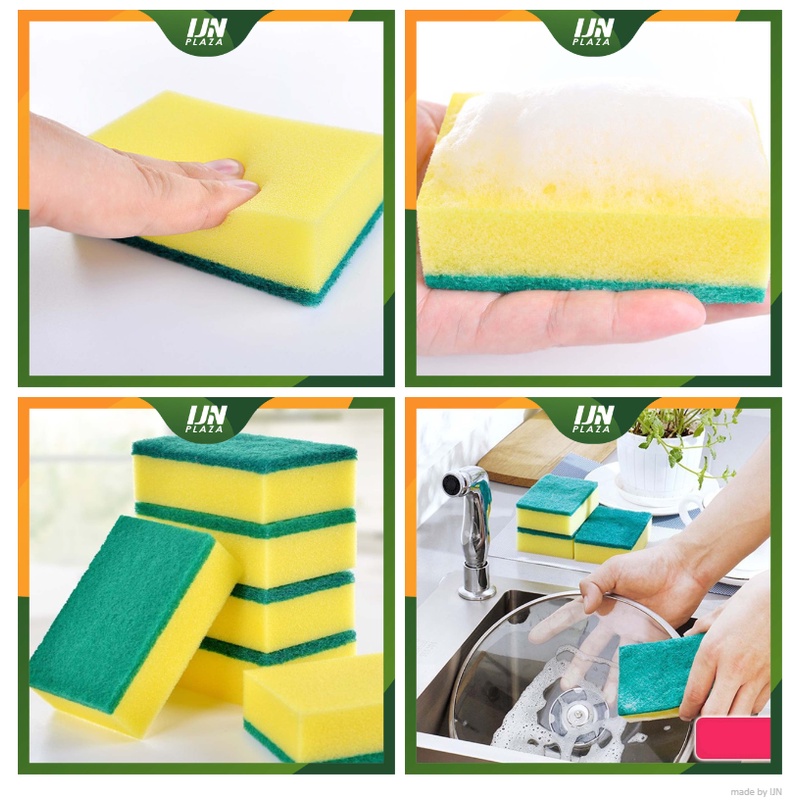 IJN PLAZA

IJN PLAZA

IJN PLAZA

IJN PLAZA

made by IJN