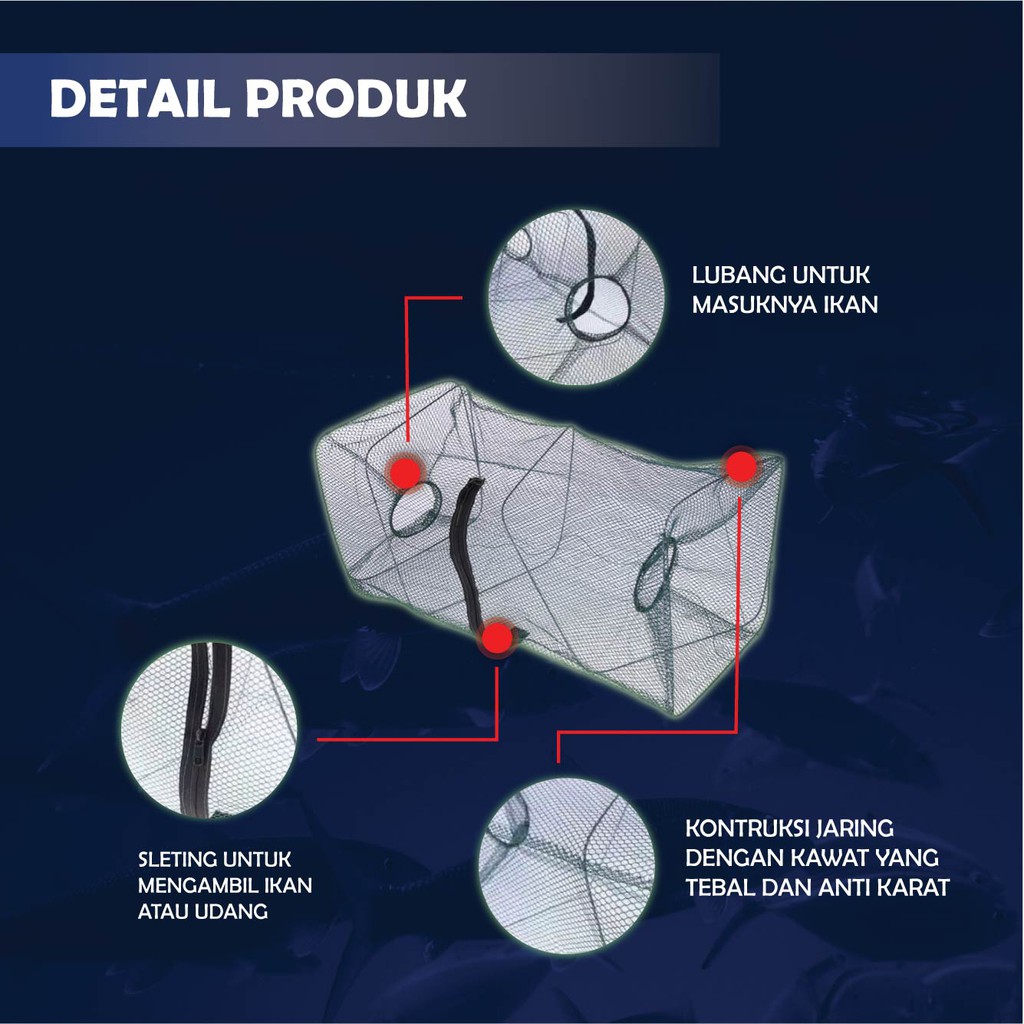 DETAIL PRODUK

LUBANG UNTUK MASUKNYA IKAN

SLETING UNTUK MENGAMBIL IKAN ATAU UDANG

KONTRUKSI JARING DENGAN KAWAT YANG TEBAL DAN ANTI KARAT