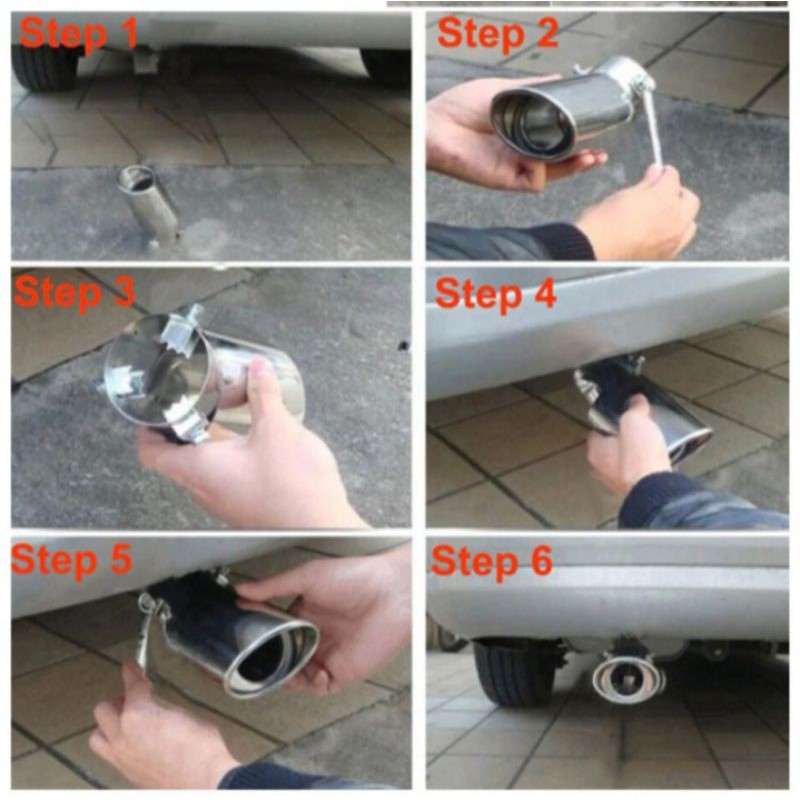 Step 1

Step 2

Step 3

Step 4

Step 5

Step 6