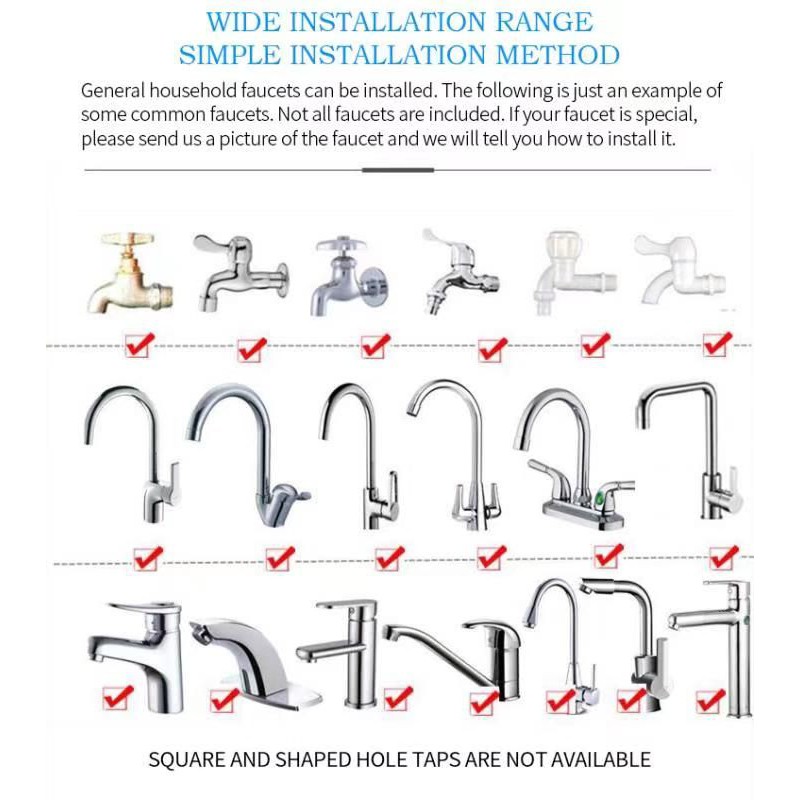 WIDE INSTALLATION RANGE
SIMPLE INSTALLATION METHOD

General household faucets can be installed. The following is just an example of some common faucets. Not all faucets are included. If your faucet is special, please send us a picture of the faucet and we will tell you how to install it.

SQUARE AND SHAPED HOLE TAPS ARE NOT AVAILABLE